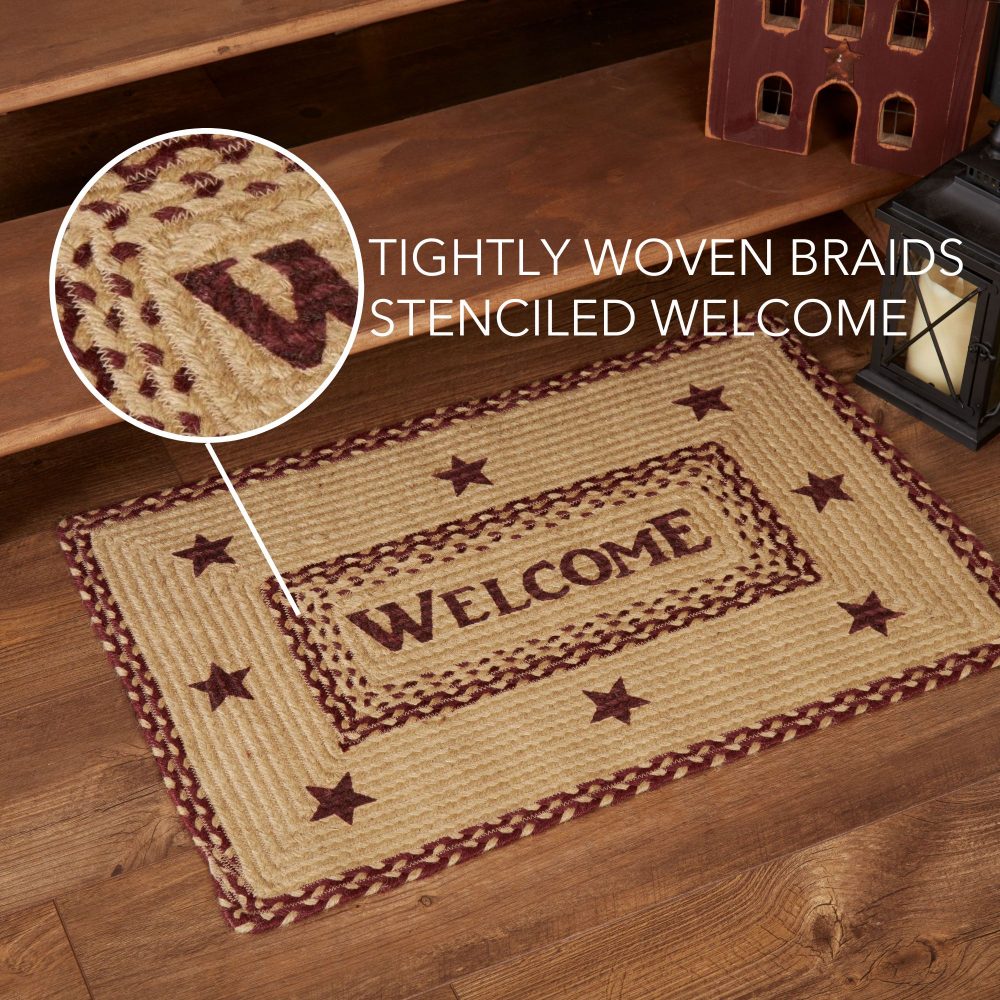 TIGHTLY WOVEN BRAIDS
STENCILED WELCOME

WELCOME