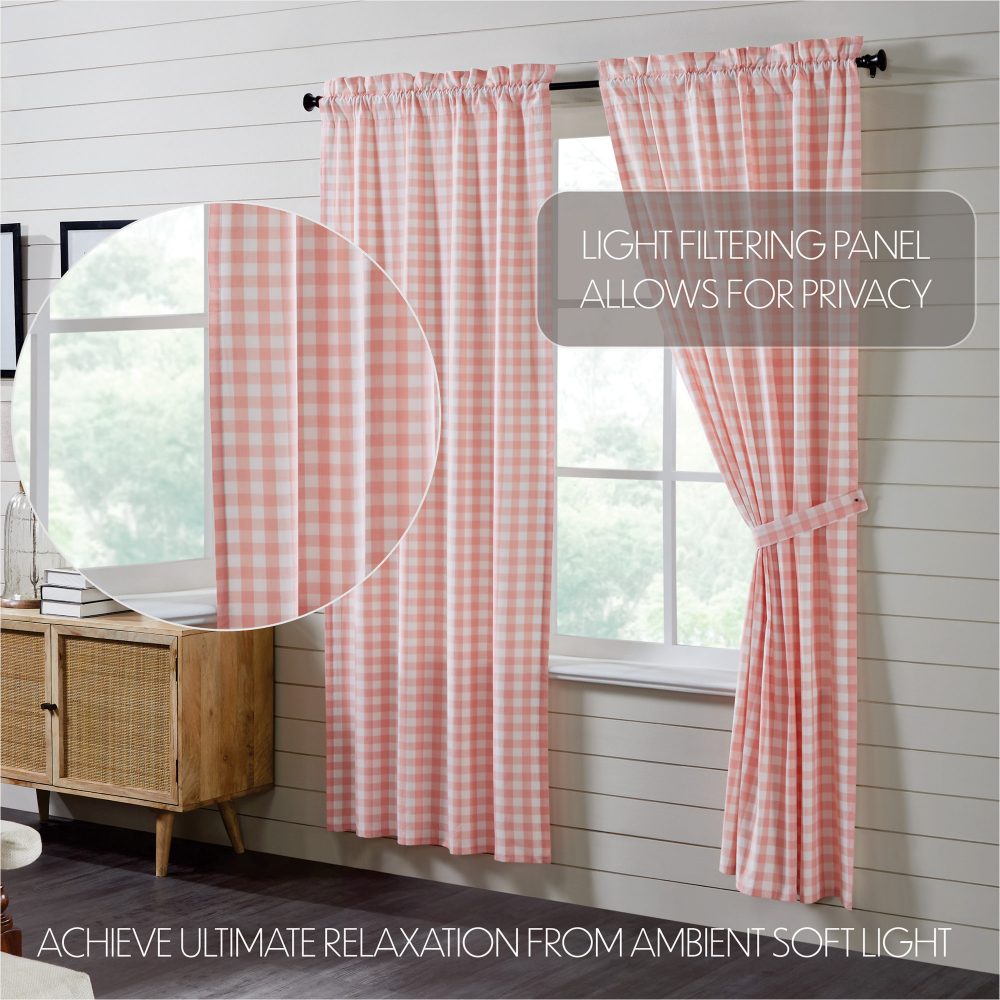 LIGHT FILTERING PANEL
ALLOWS FOR PRIVACY

ACHIEVE ULTIMATE RELAXATION FROM AMBIENT SOFT LIGHT