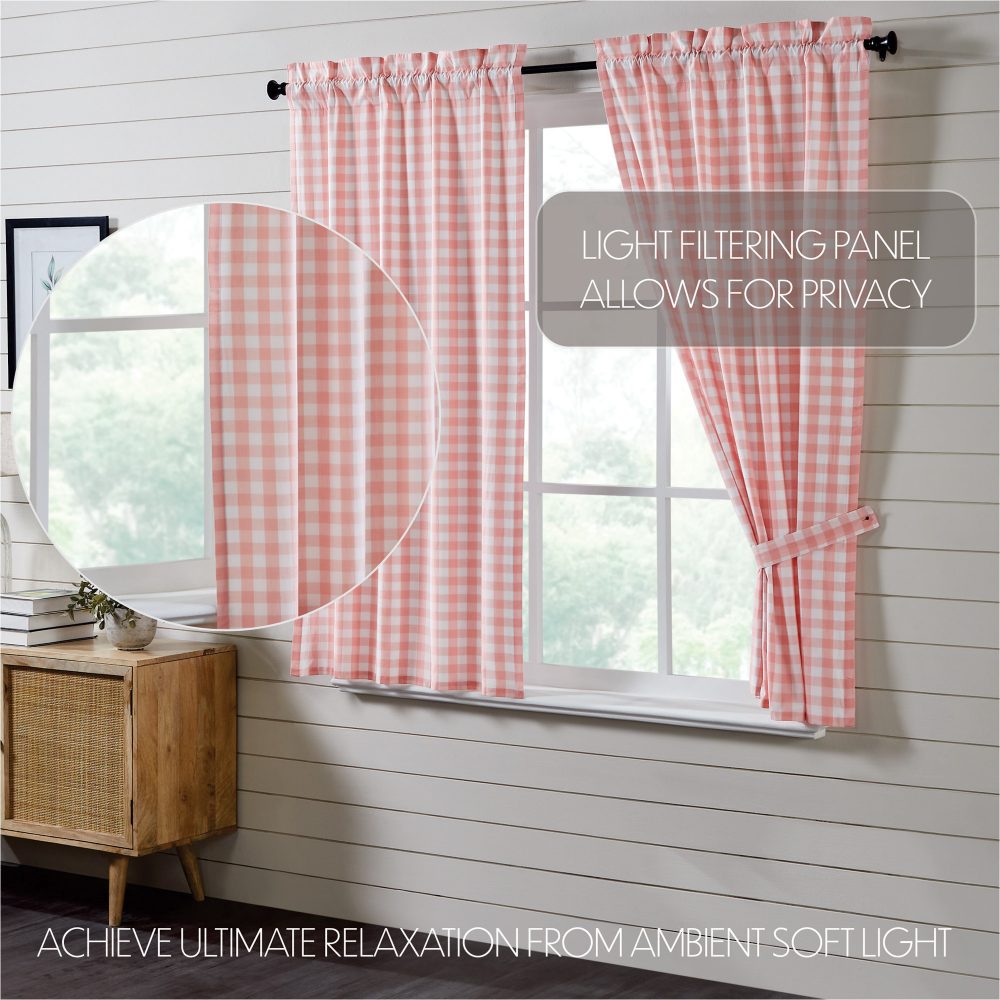 LIGHT FILTERING PANEL
ALLOWS FOR PRIVACY

ACHIEVE ULTIMATE RELAXATION FROM AMBIENT SOFT LIGHT