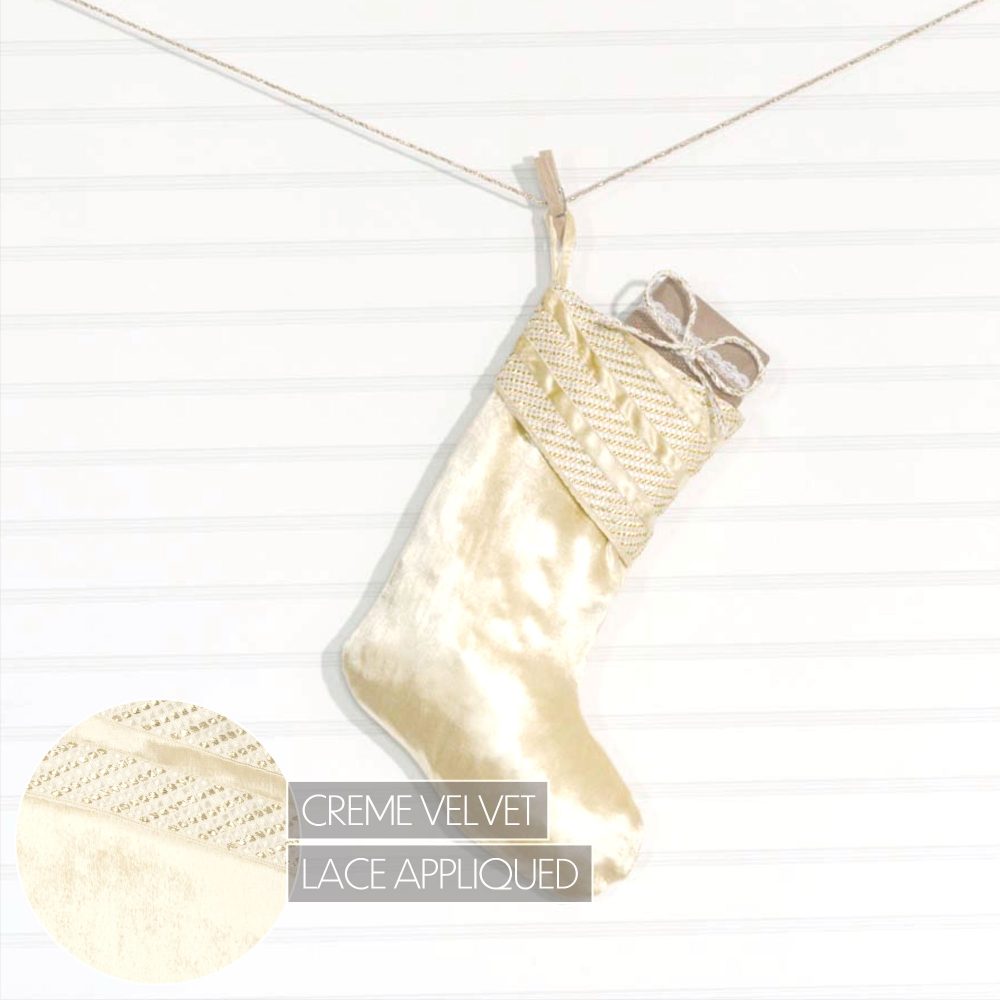 CREME VELVET
LACE APPLIQUED