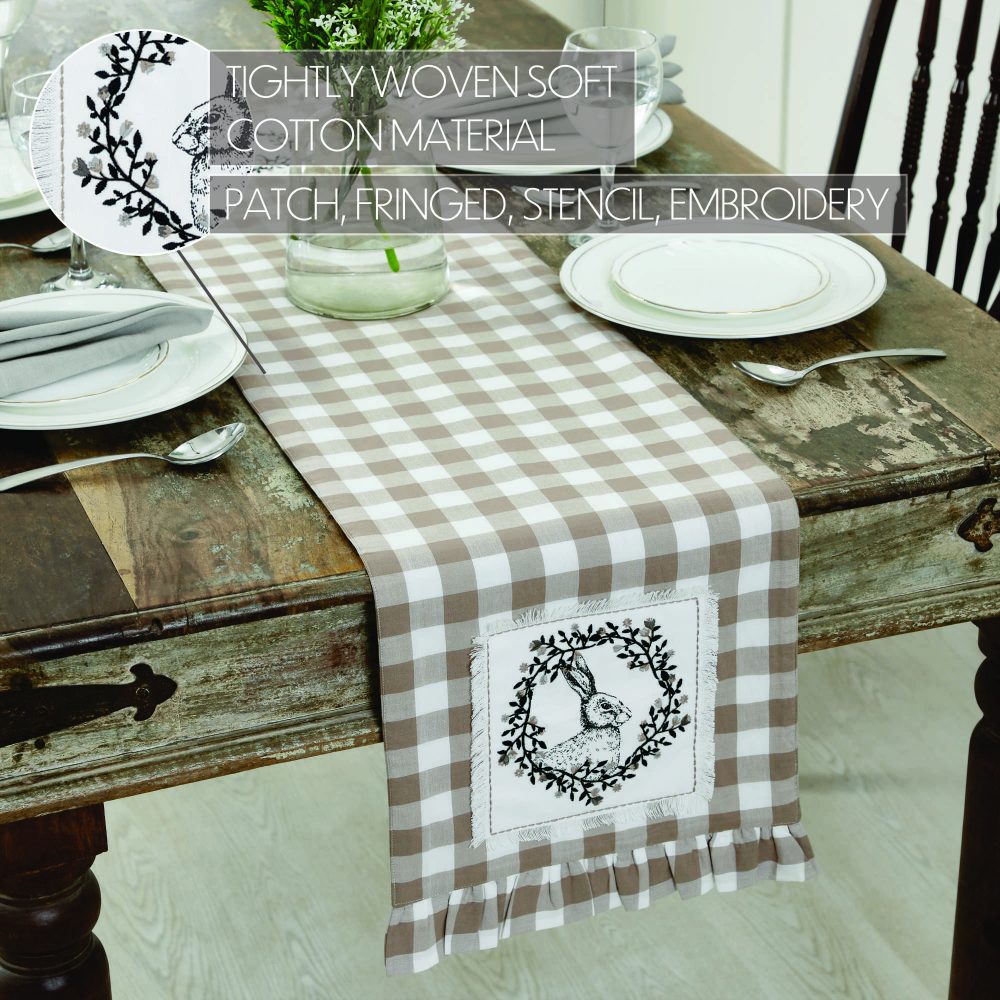 TIGHTLY WOVEN SOFT COTTON MATERIAL

PATCH, FRINGED, STENCIL, EMBROIDERY