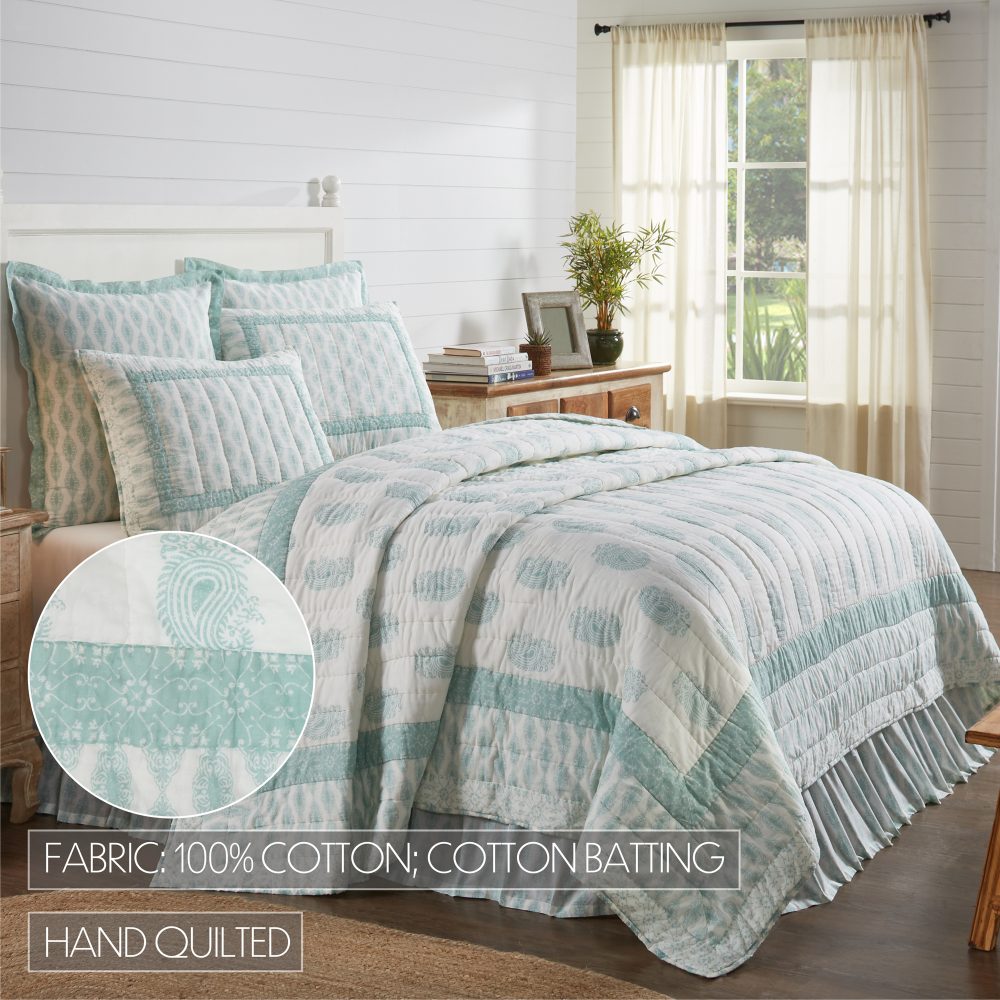 FABRIC: 100% COTTON; COTTON BATTING

HAND QUILTED