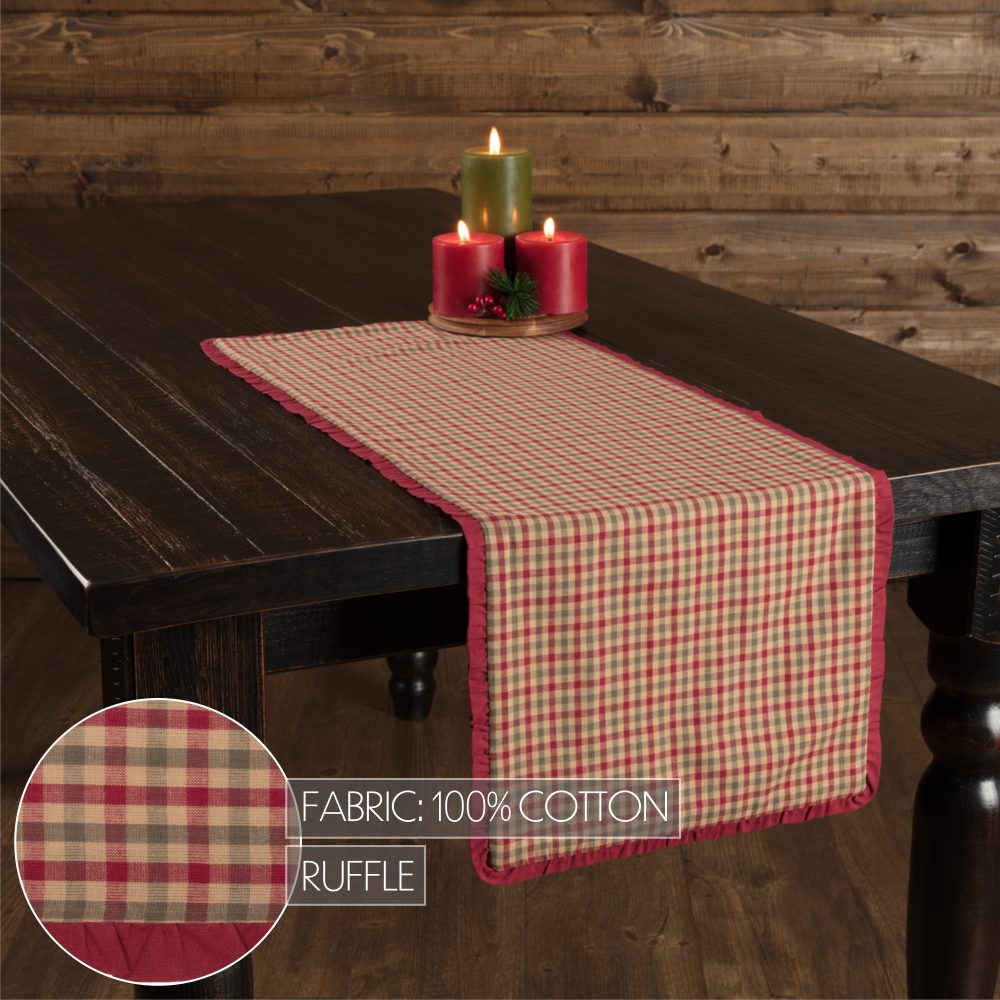 FABRIC: 100% COTTON

RUFFLE