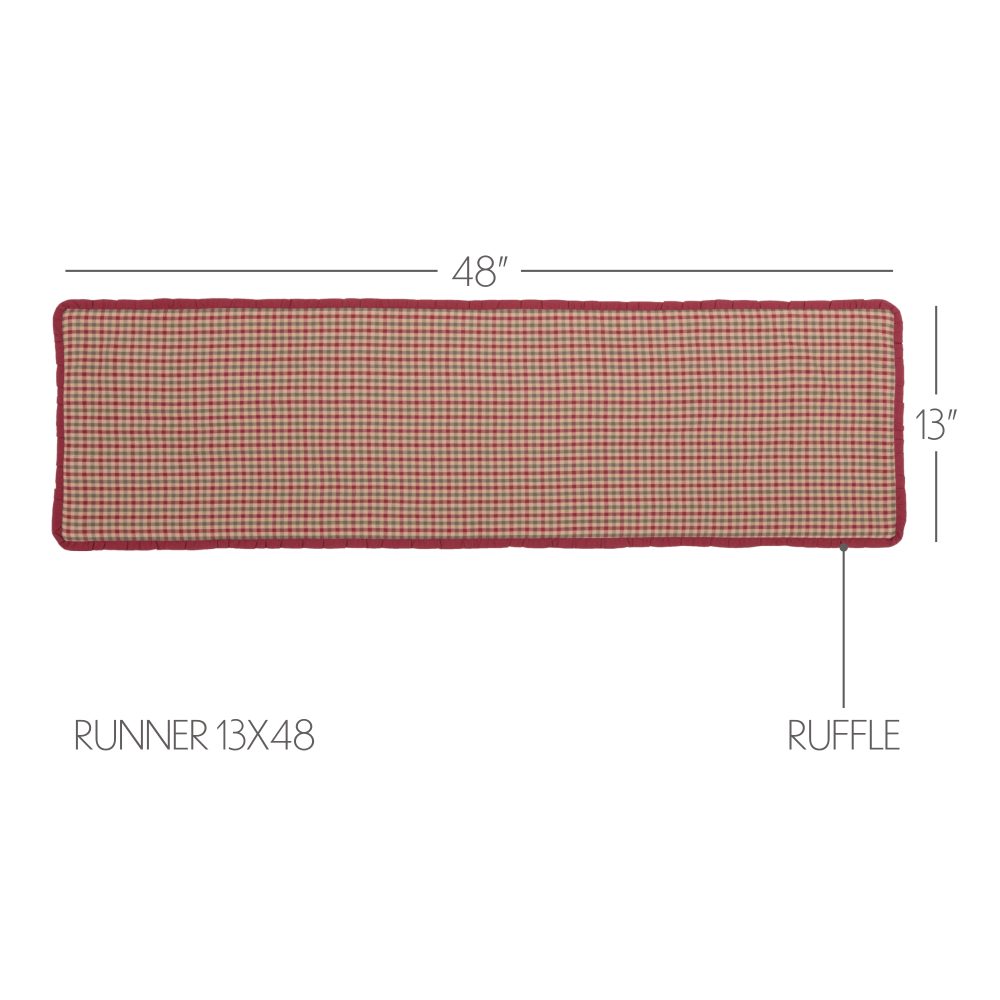 48"

13"

RUNNER 13X48

RUFFLE