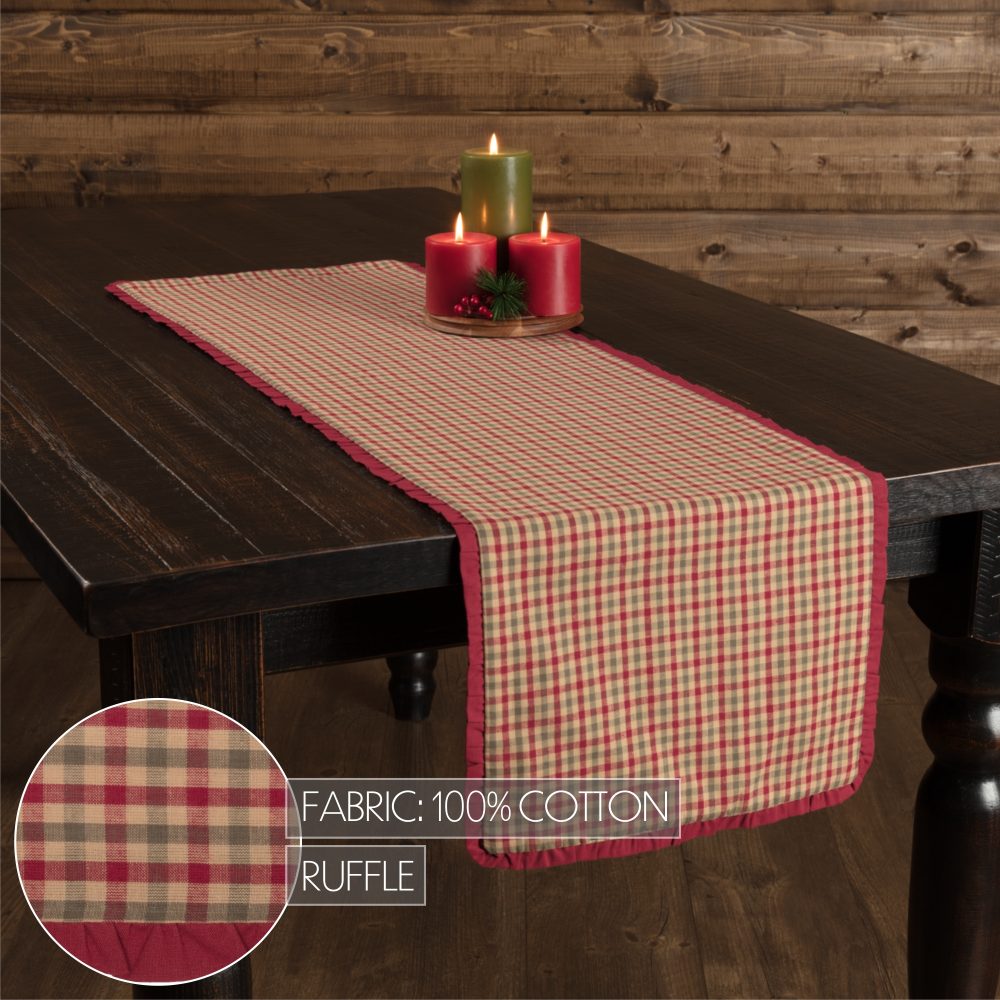 FABRIC: 100% COTTON

RUFFLE