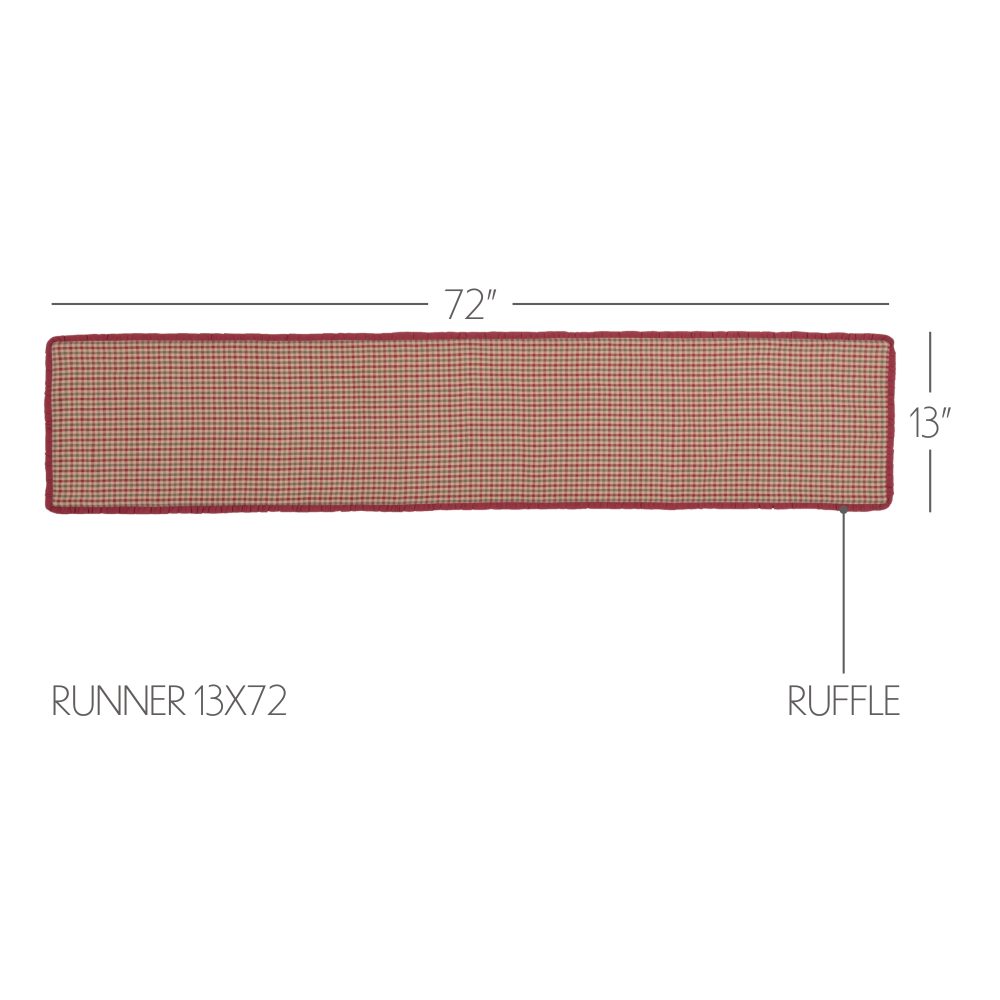 72″

13″

RUNNER 13X72

RUFFLE