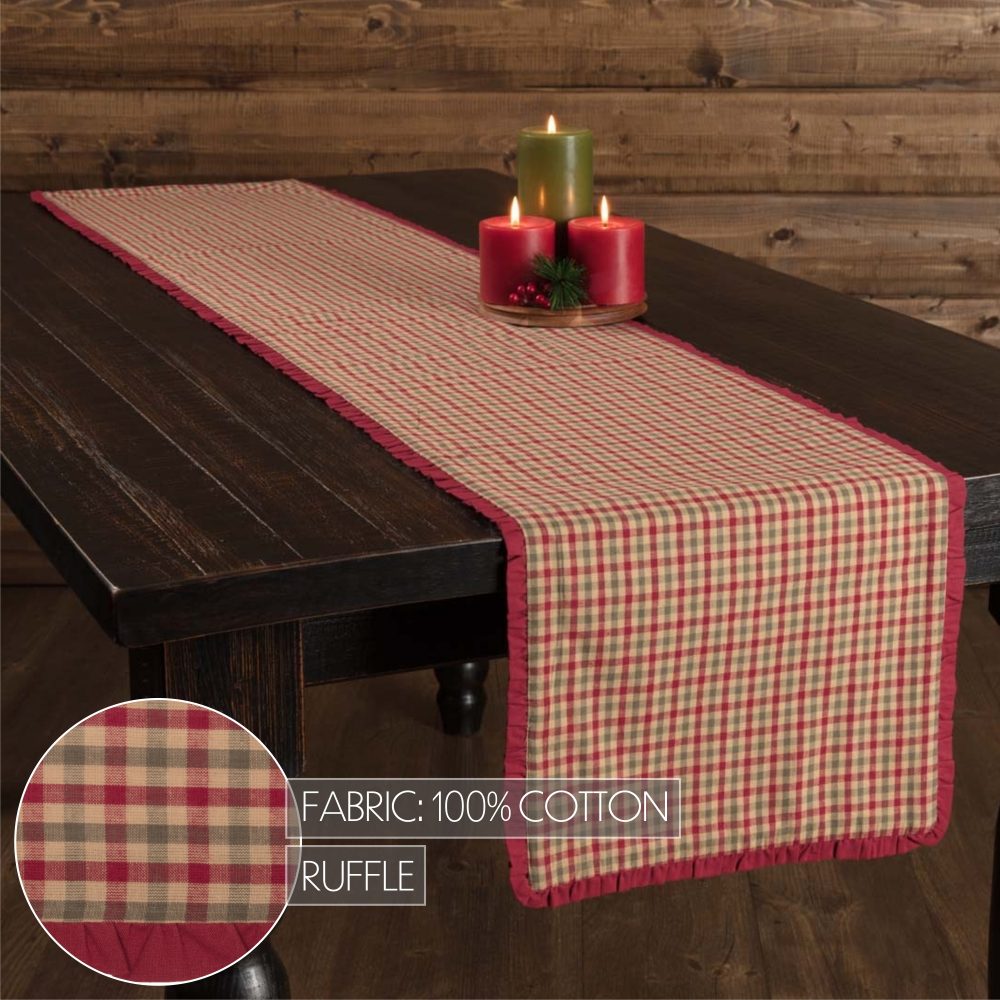 FABRIC: 100% COTTON

RUFFLE