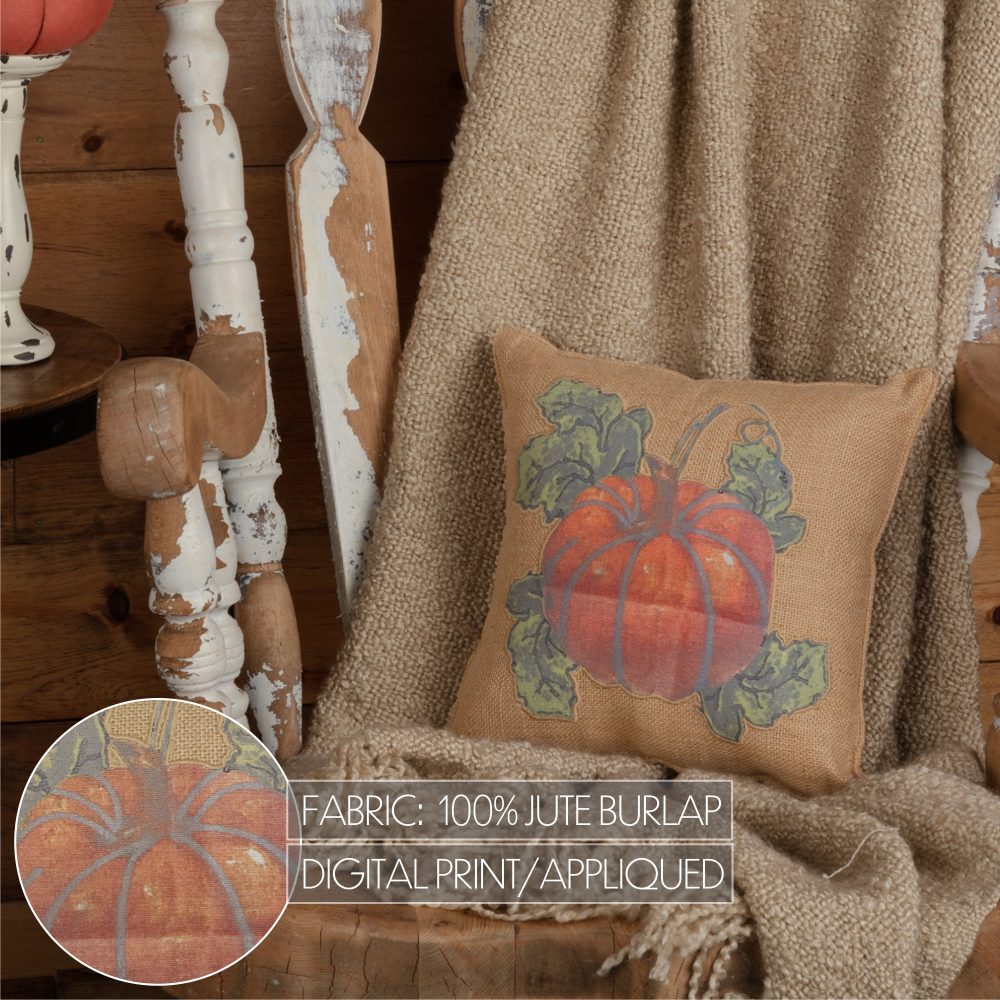 FABRIC: 100% JUTE BURLAP
DIGITAL PRINT/APPLIQUED