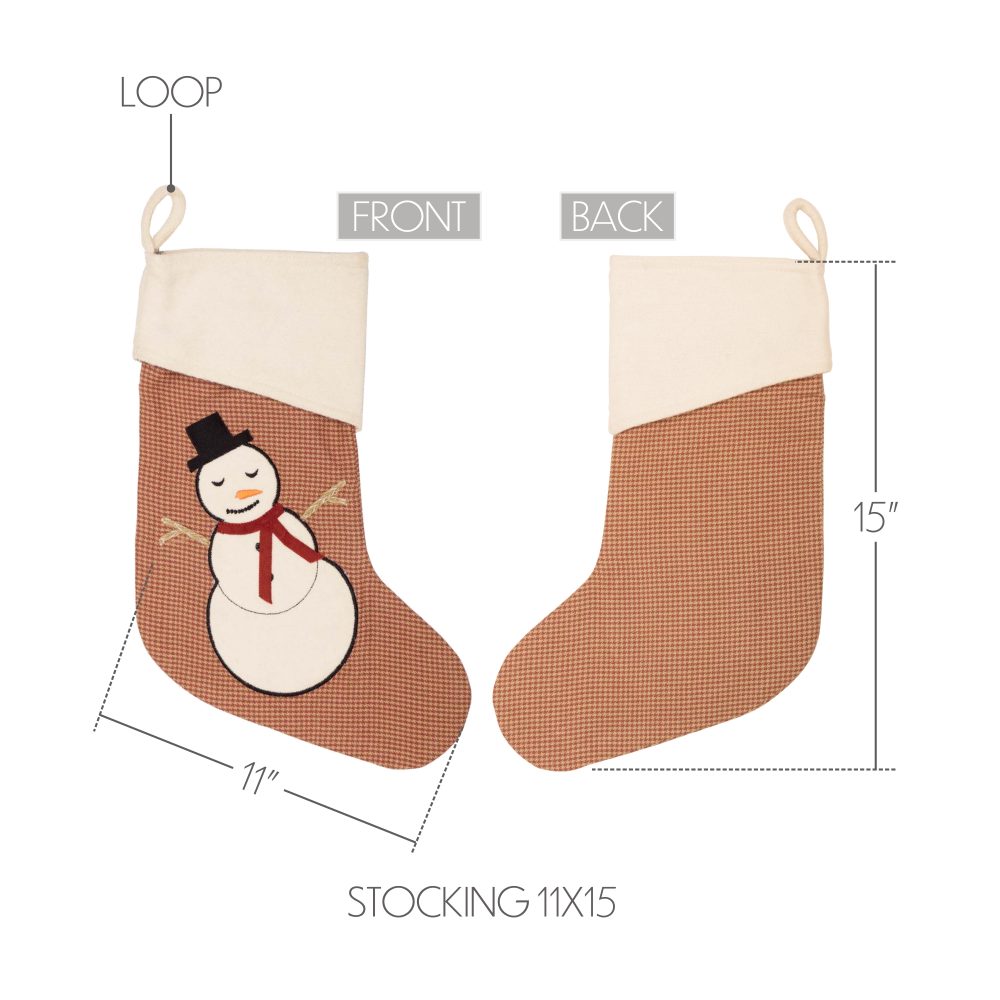 LOOP

FRONT

BACK

15"

11"

STOCKING 11X15