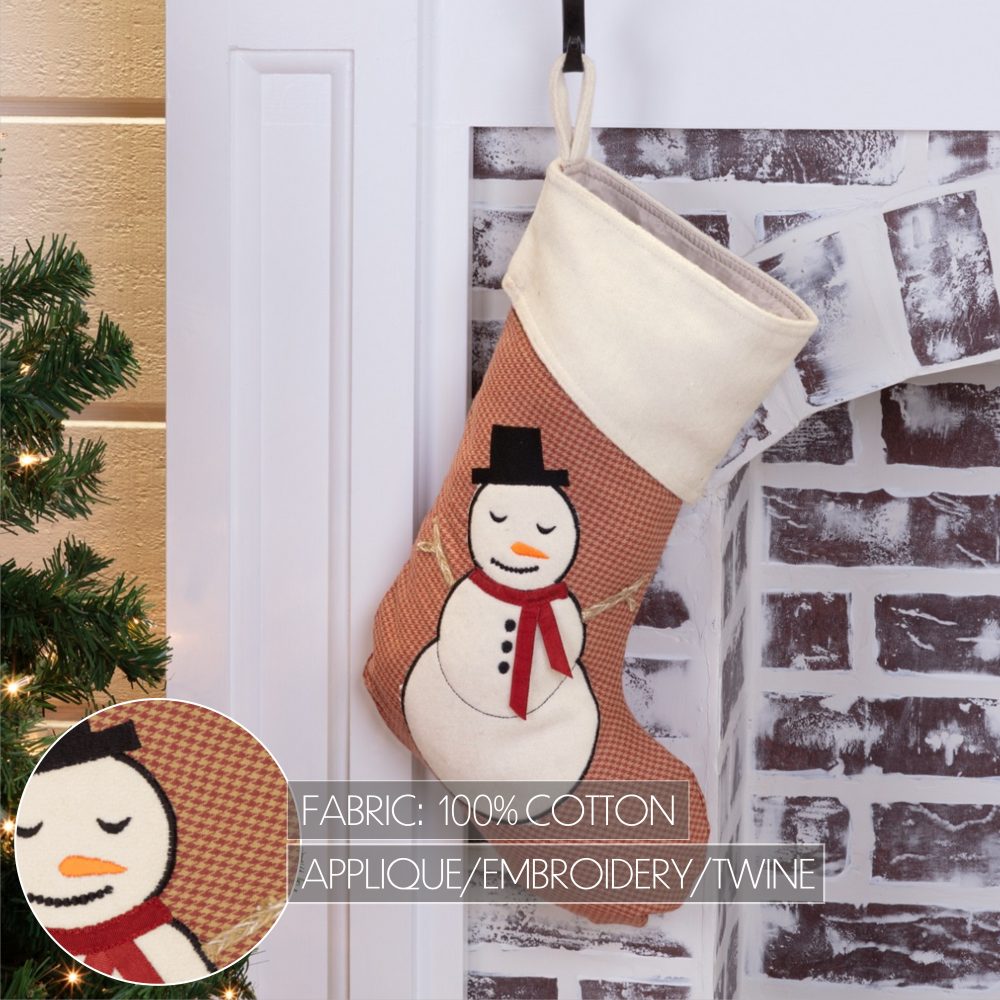 FABRIC: 100% COTTON

APPLIQUE/EMBROIDERY/TWINE