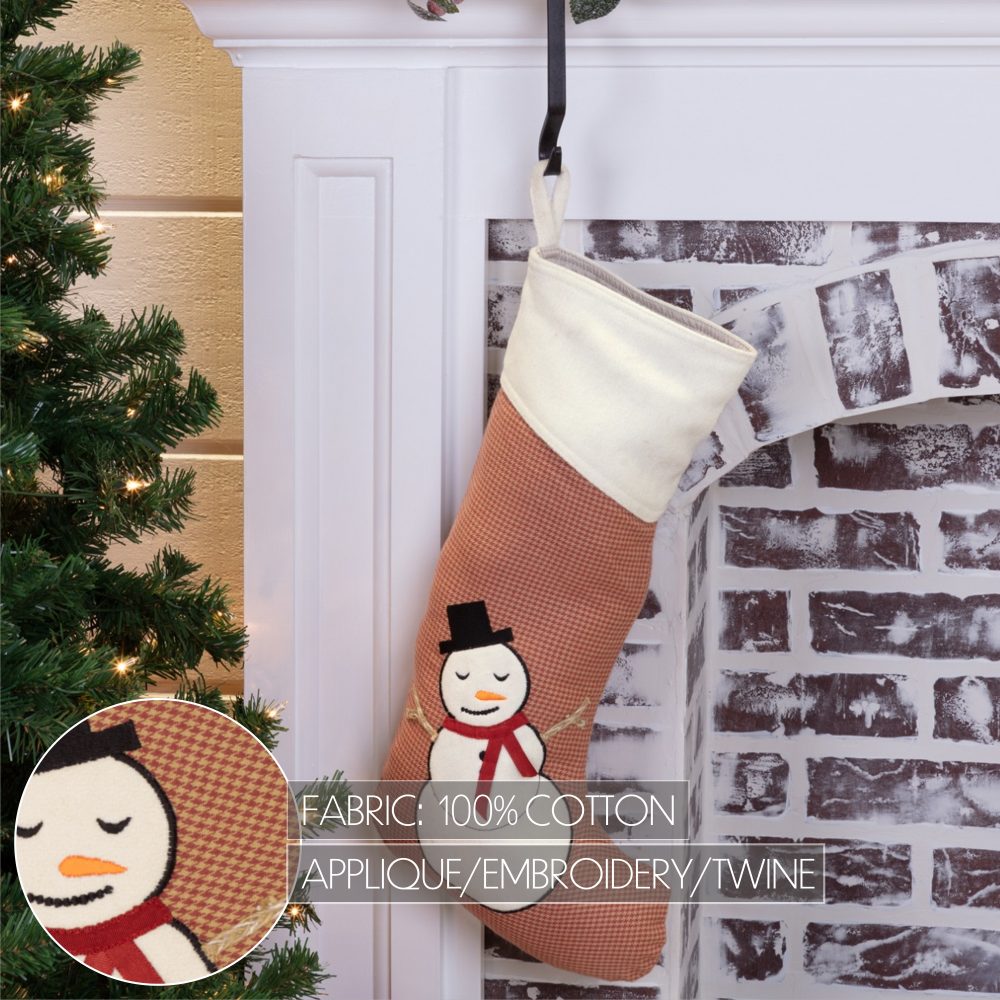 FABRIC: 100% COTTON

APPLIQUE/EMBROIDERY/TWINE