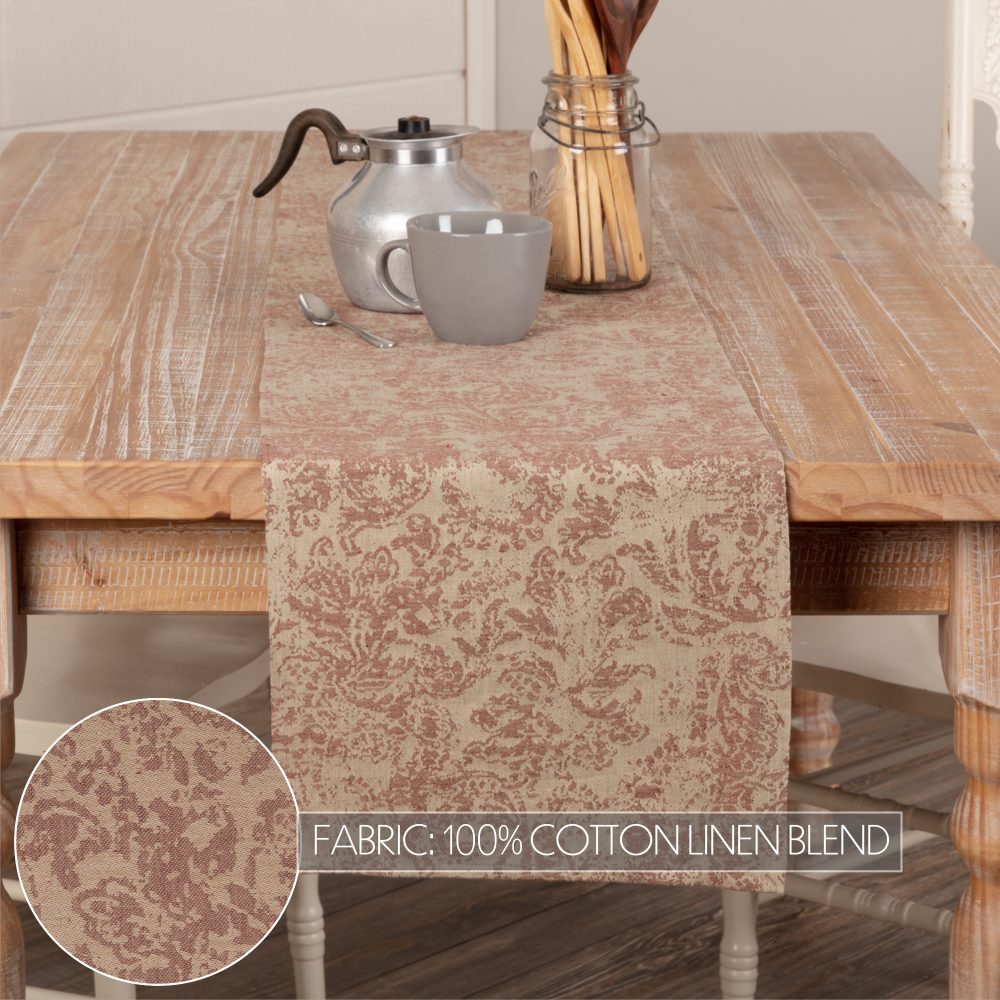 FABRIC: 100% COTTON LINEN BLEND