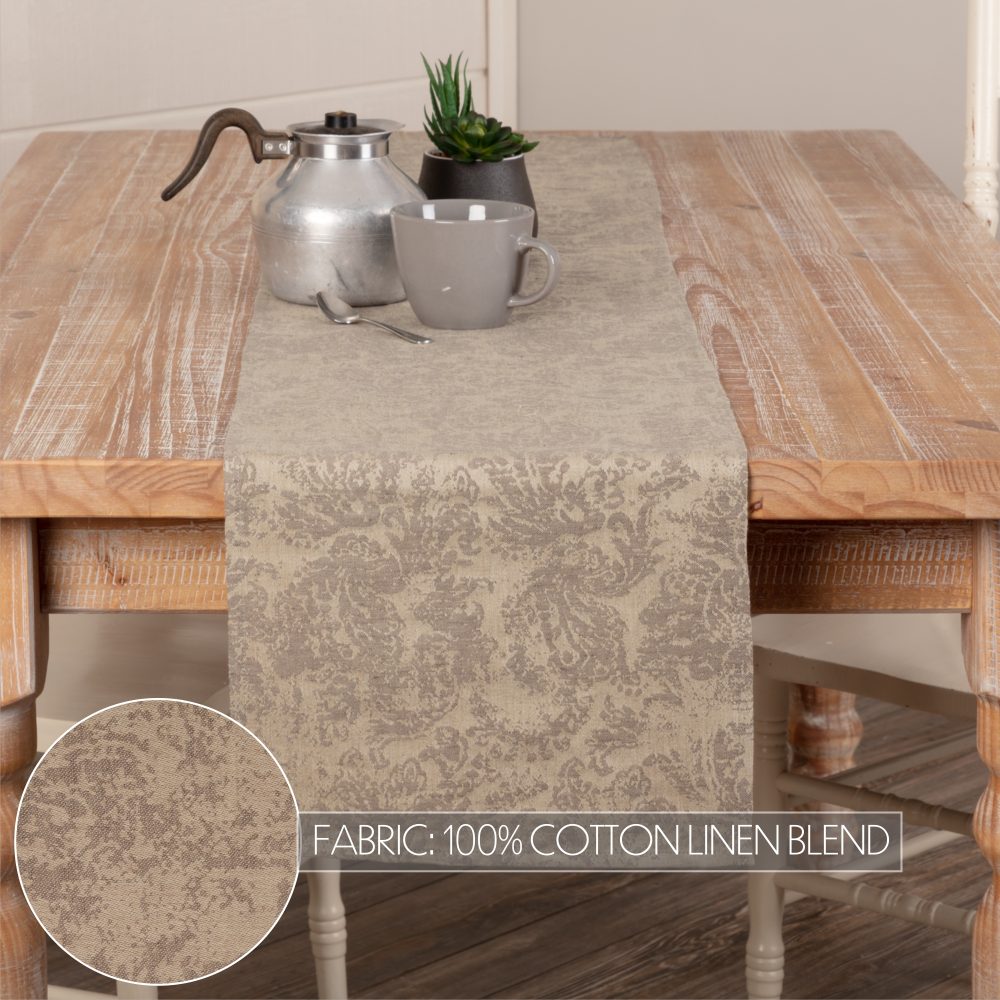 FABRIC: 100% COTTON LINEN BLEND