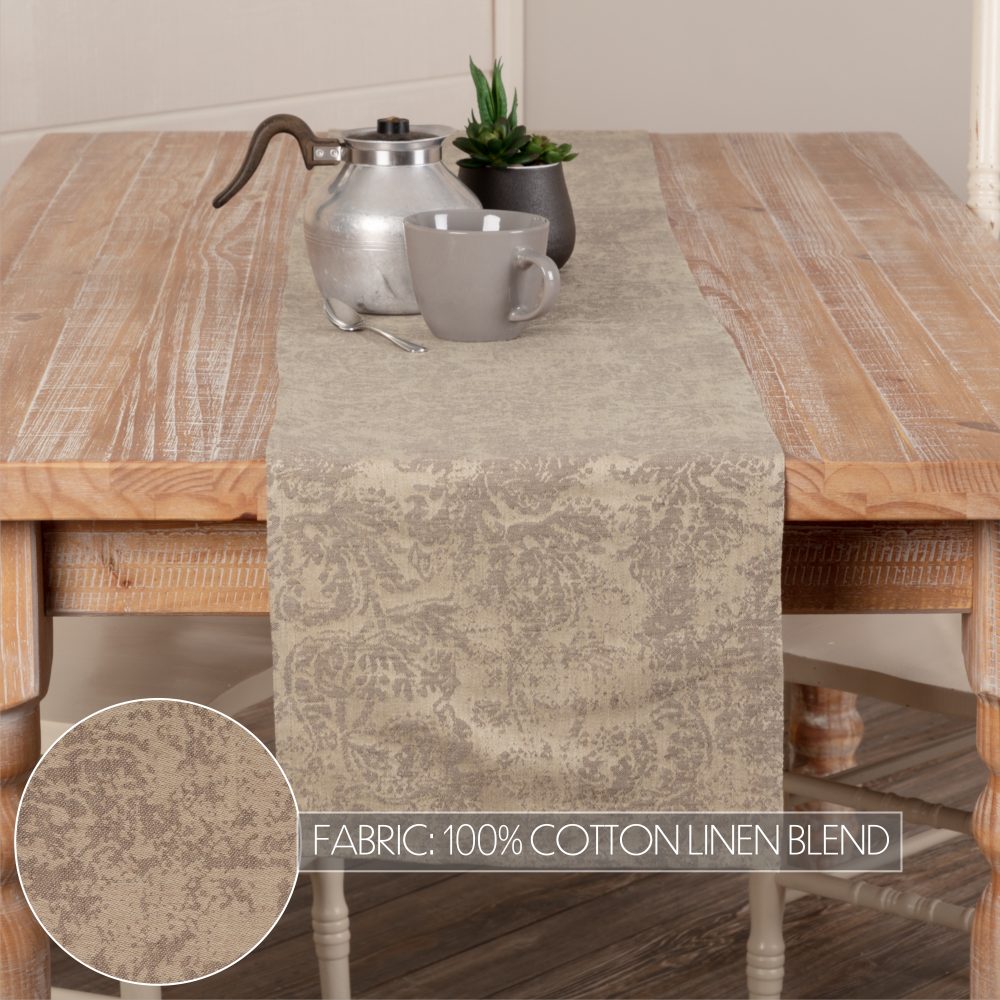 FABRIC: 100% COTTON LINEN BLEND