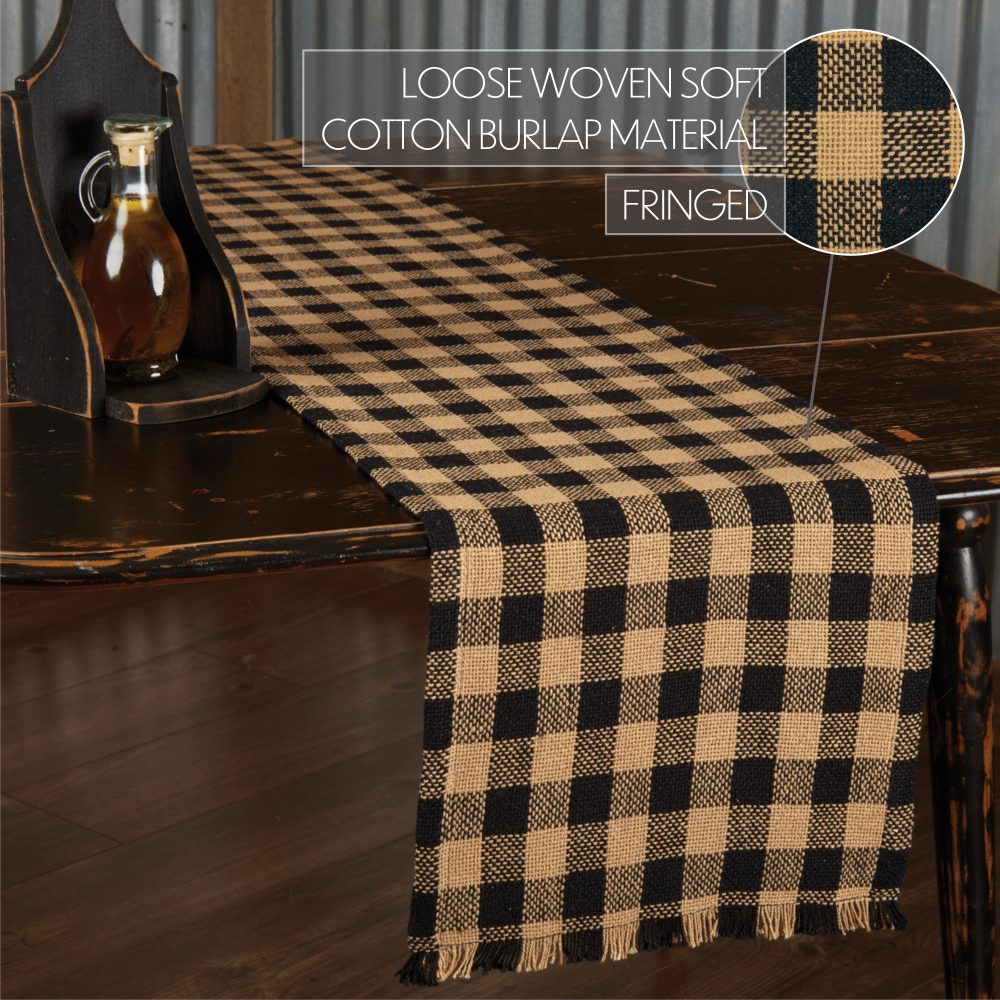 LOOSE WOVEN SOFT COTTON BURLAP MATERIAL

FRINGED