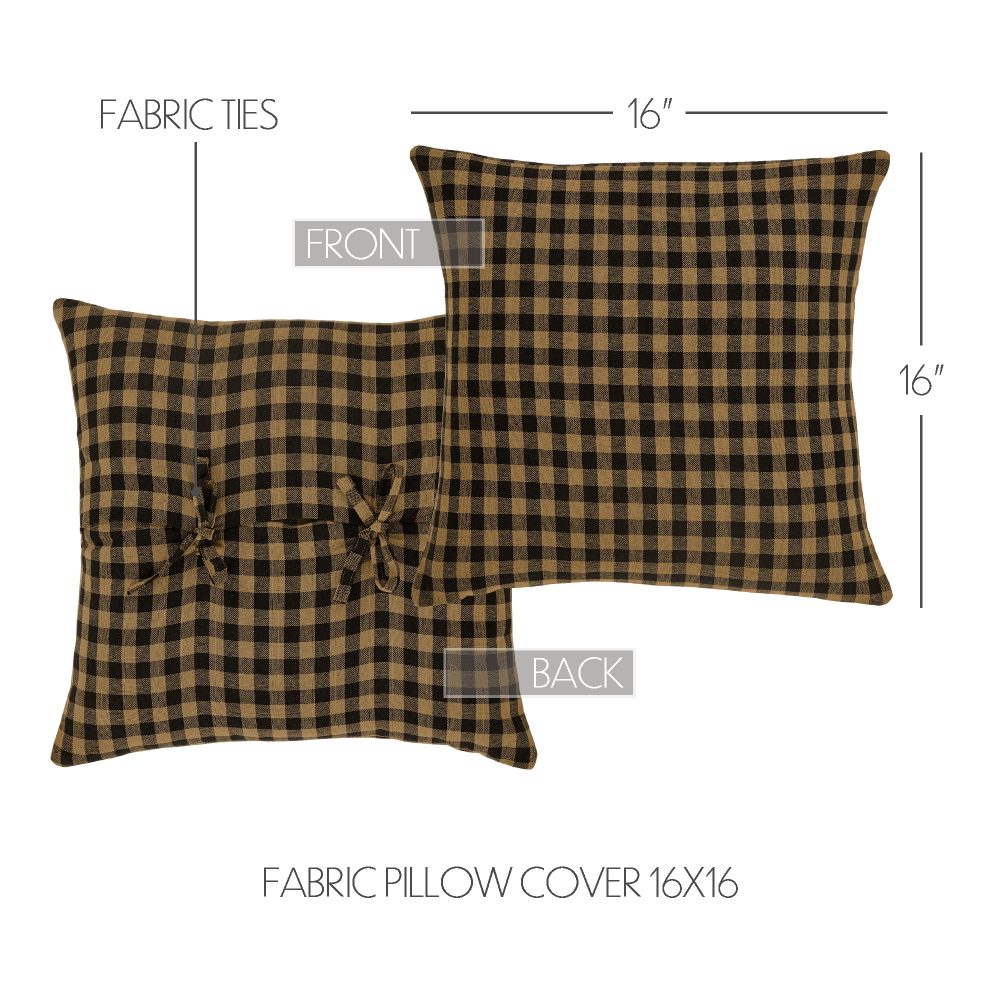 FABRIC TIES

16"

FRONT

16"

BACK

FABRIC PILLOW COVER 16X16