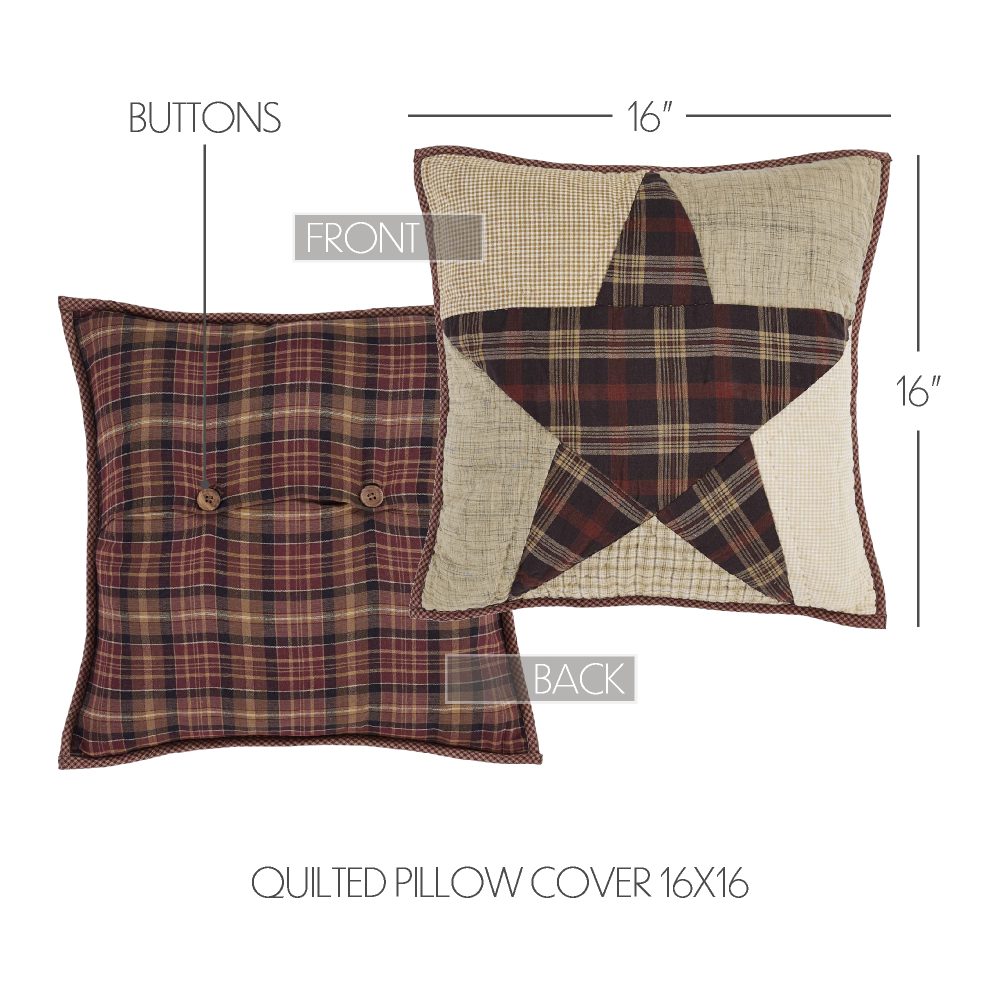 BUTTONS

16"

FRONT

16"

BACK

QUILTED PILLOW COVER 16X16