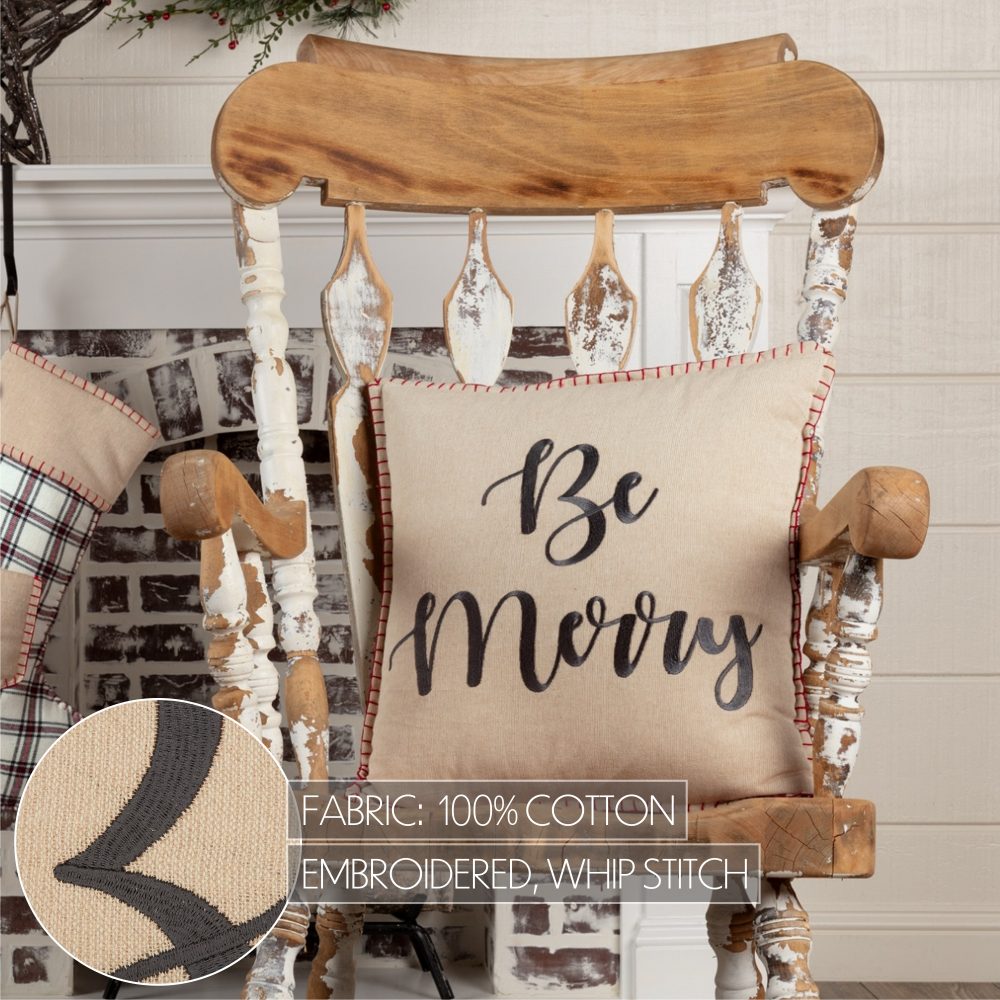 Be Merry

FABRIC: 100% COTTON

EMBROIDERED, WHIP STITCH