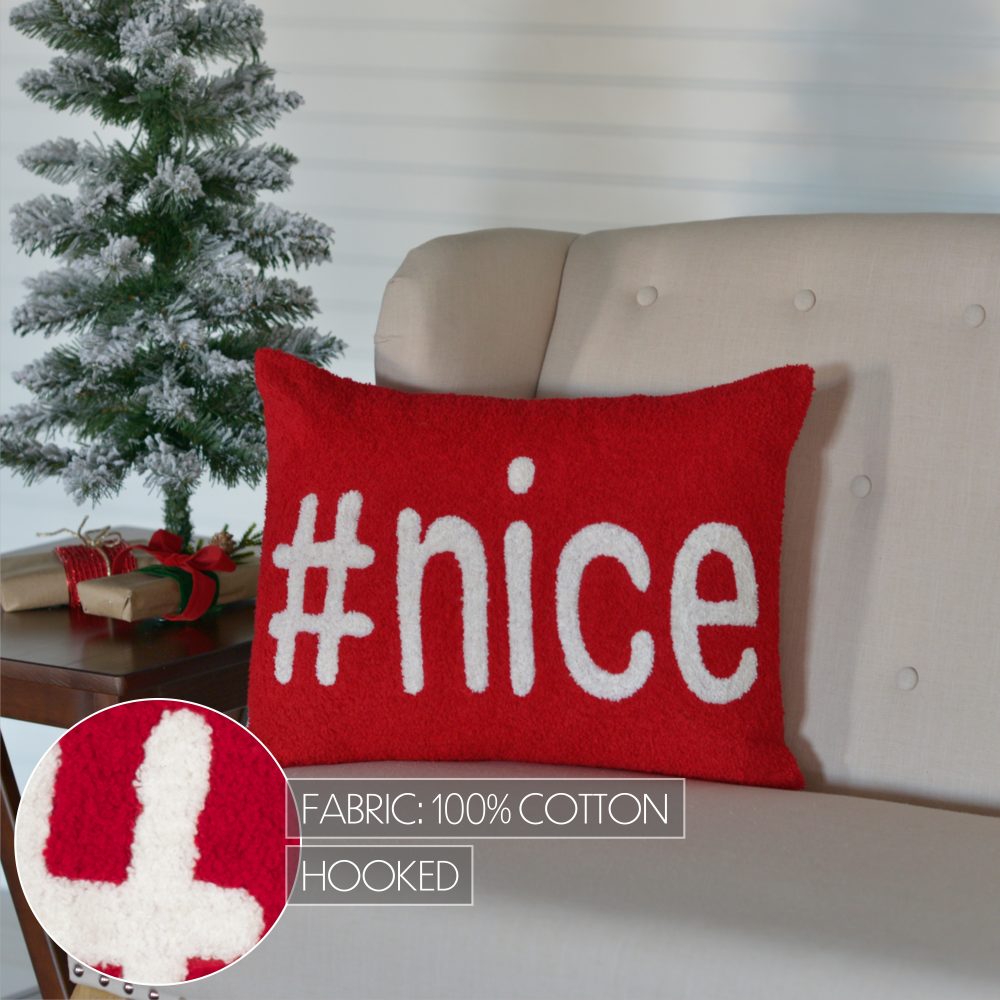 #nice

FABRIC: 100% COTTON

HOOKED