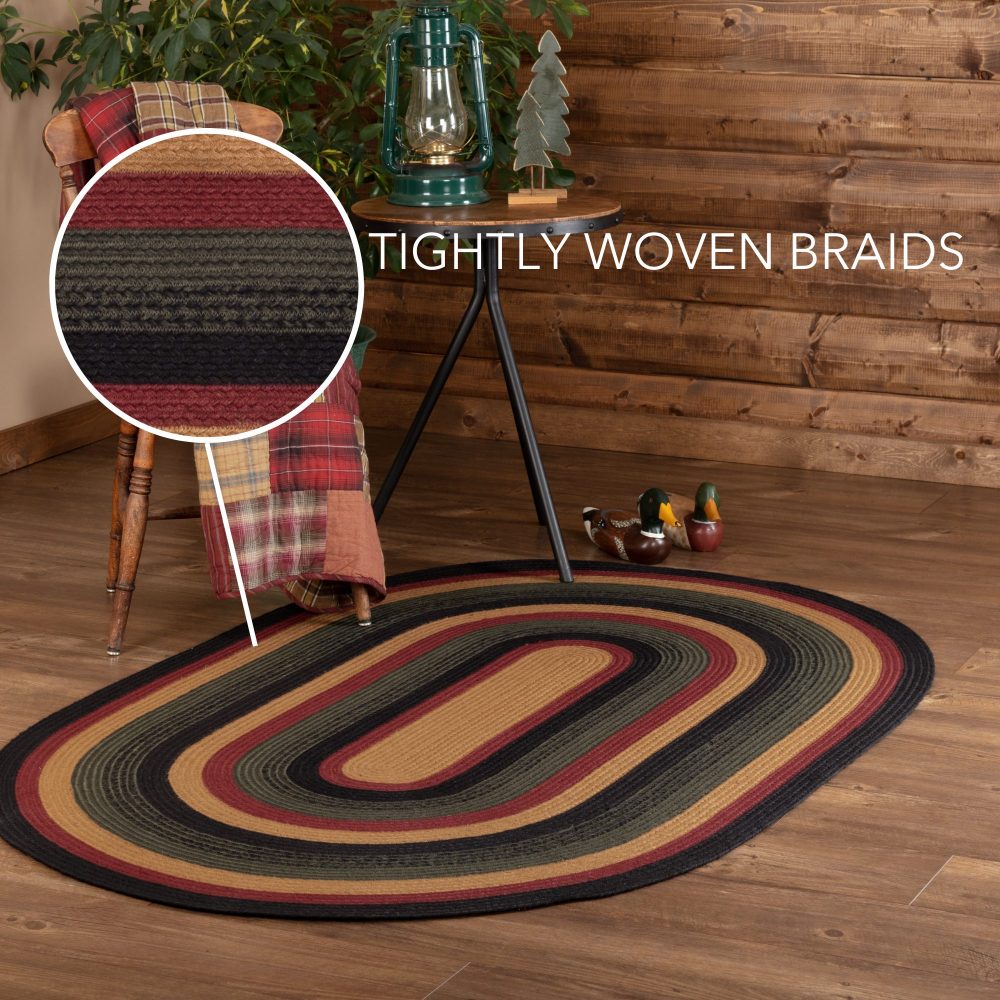 TIGHTLY WOVEN BRAIDS