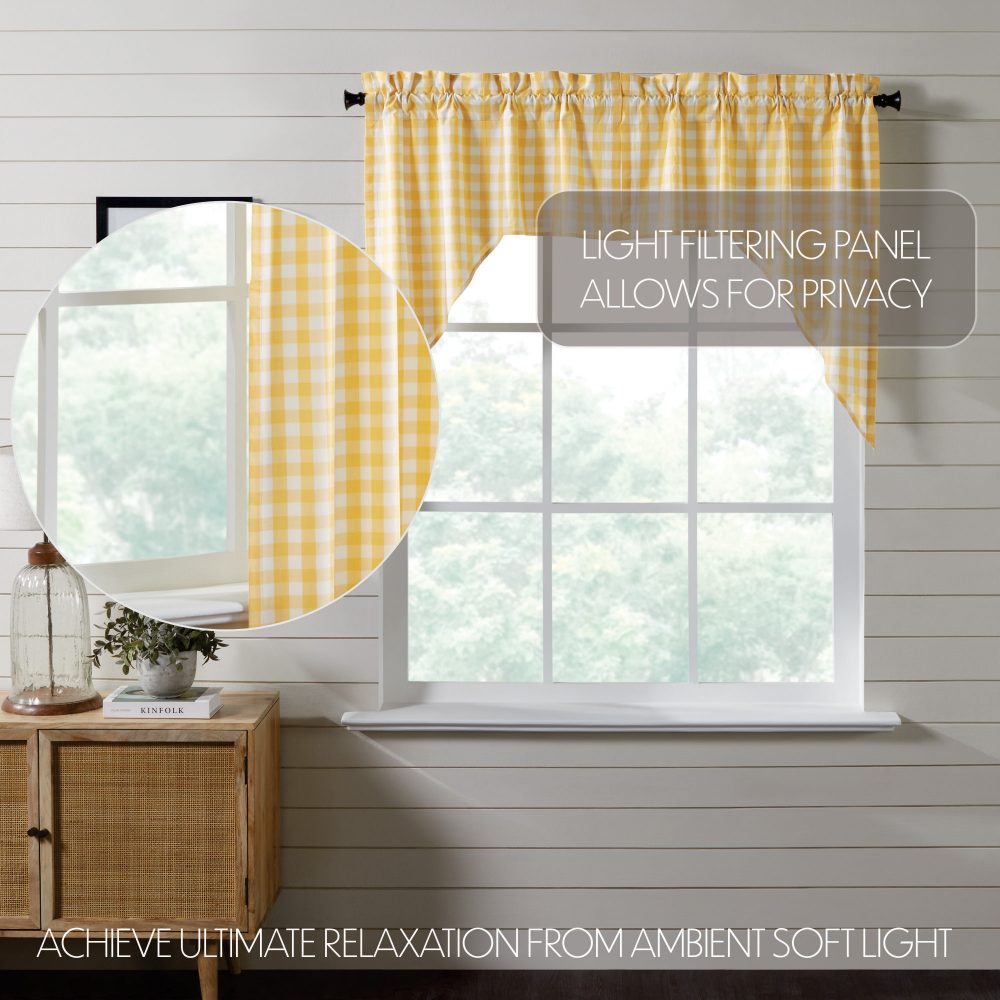 LIGHT FILTERING PANEL
ALLOWS FOR PRIVACY

KINFOLK

ACHIEVE ULTIMATE RELAXATION FROM AMBIENT SOFT LIGHT