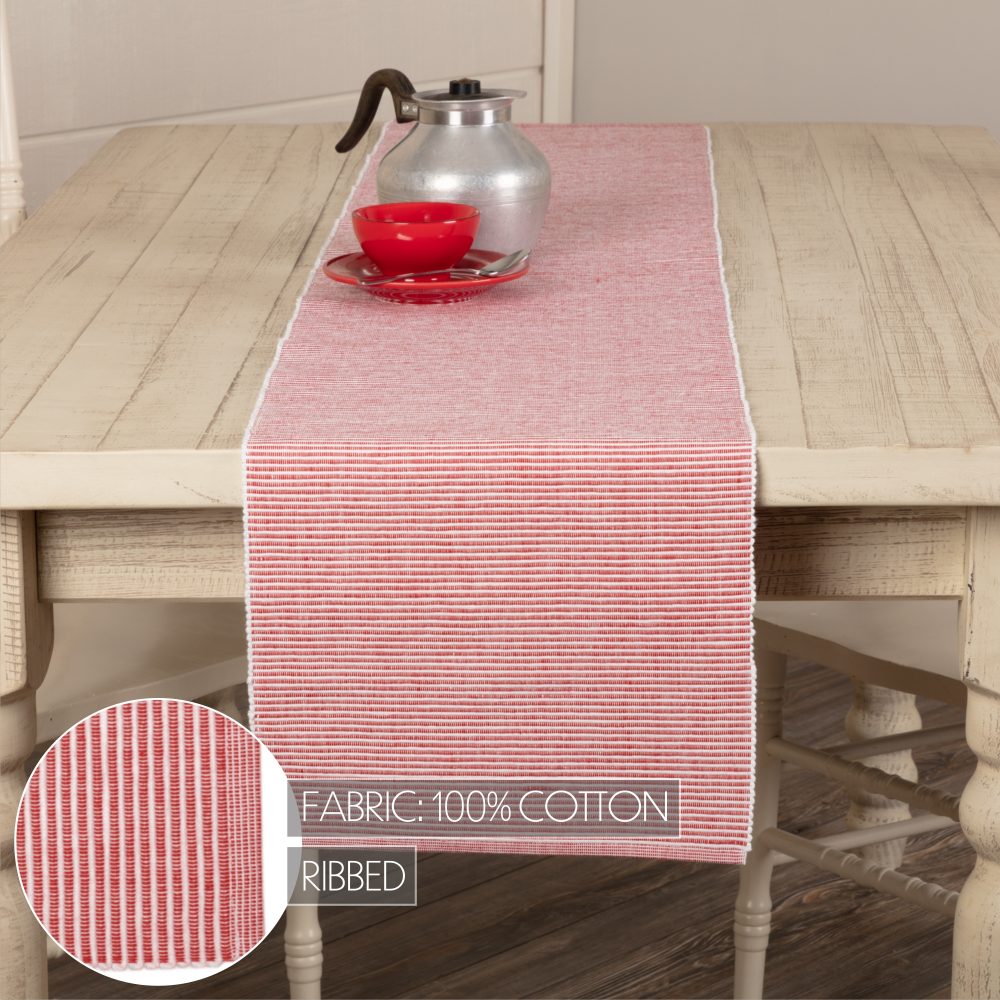 FABRIC: 100% COTTON

RIBBED