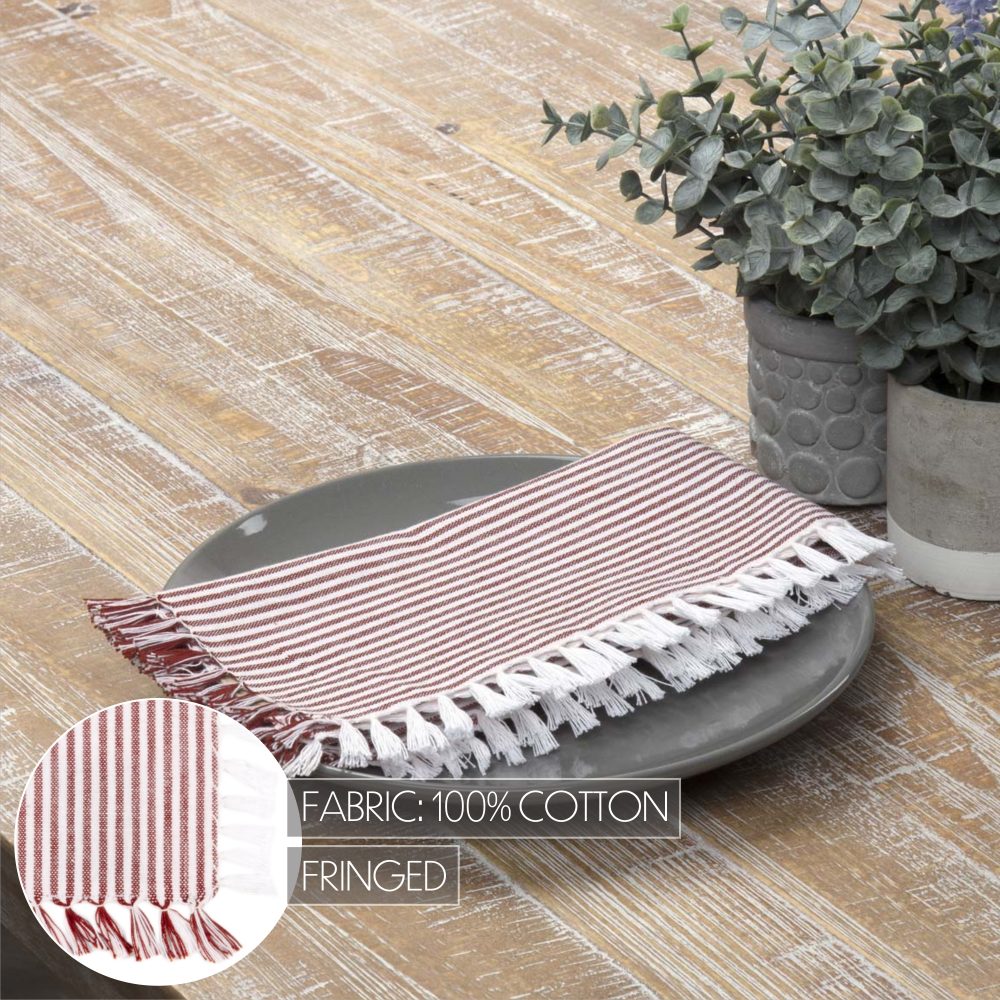 FABRIC: 100% COTTON

FRINGED