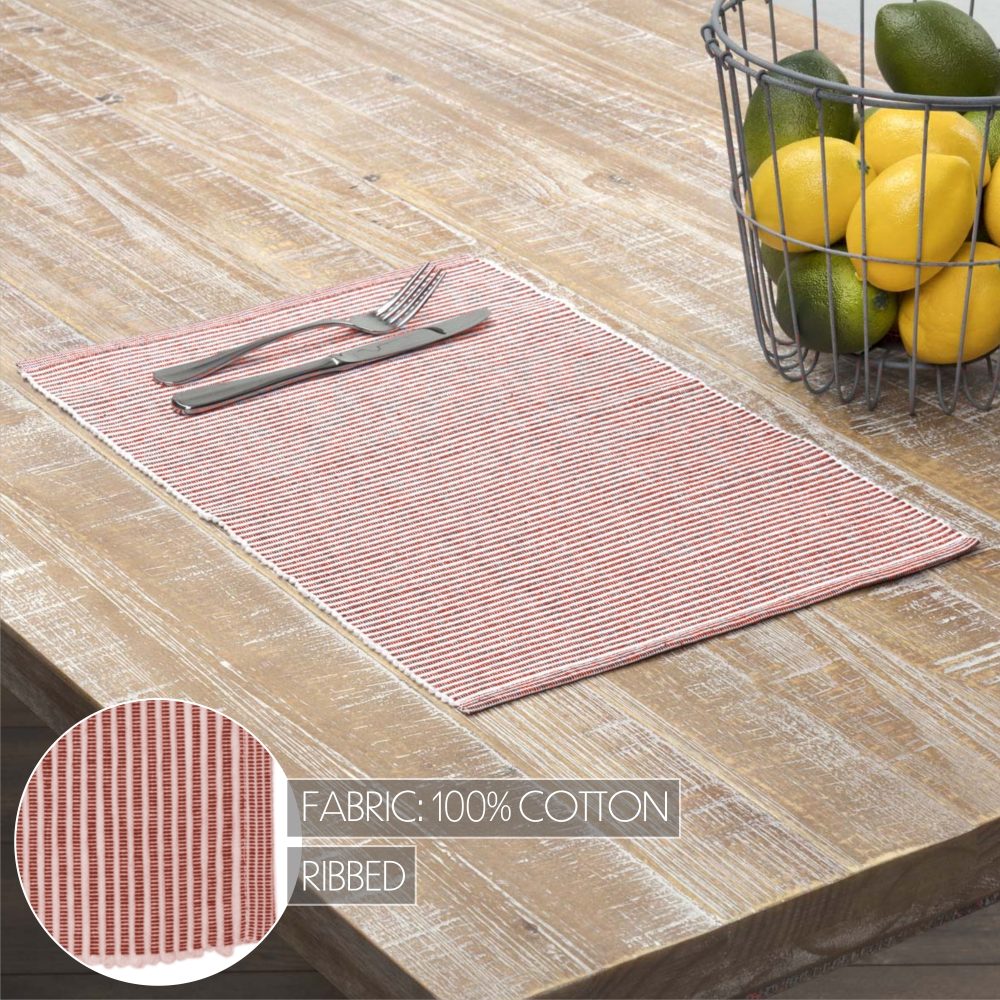 FABRIC: 100% COTTON

RIBBED