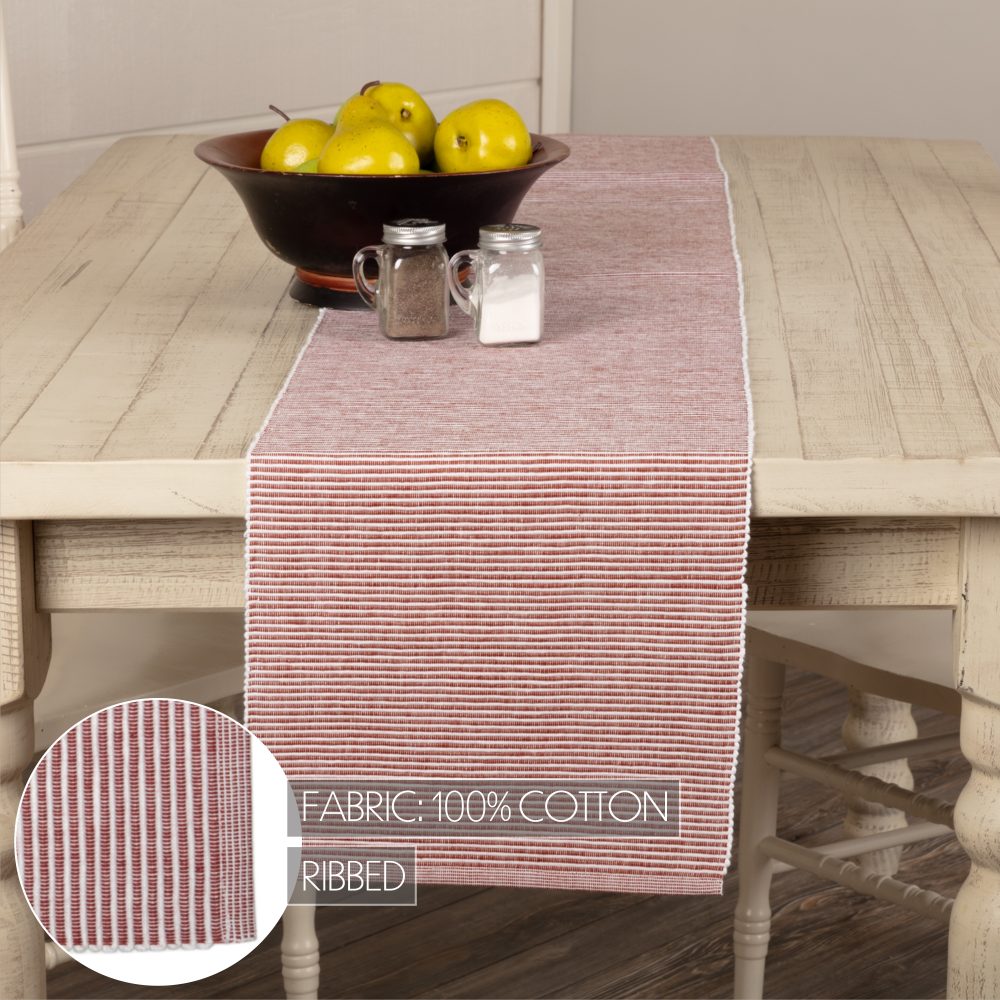 FABRIC: 100% COTTON
RIBBED