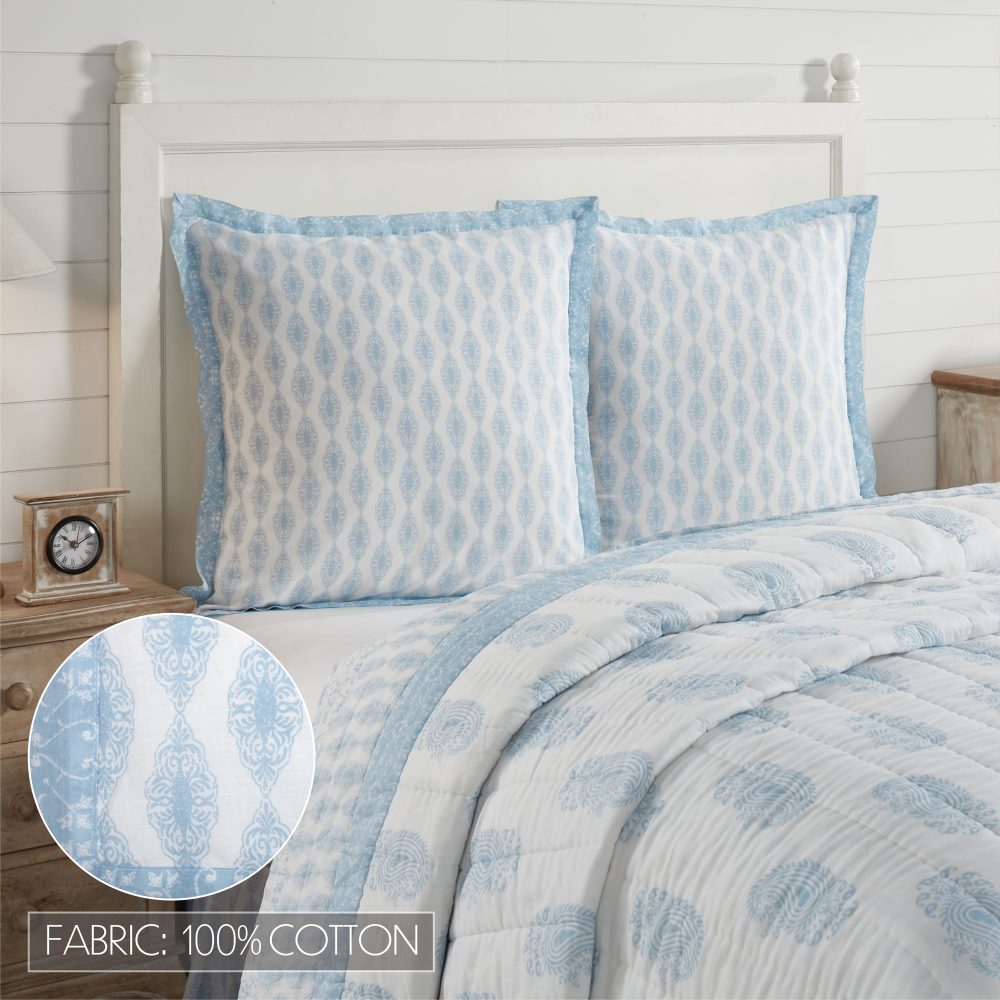 FABRIC: 100% COTTON