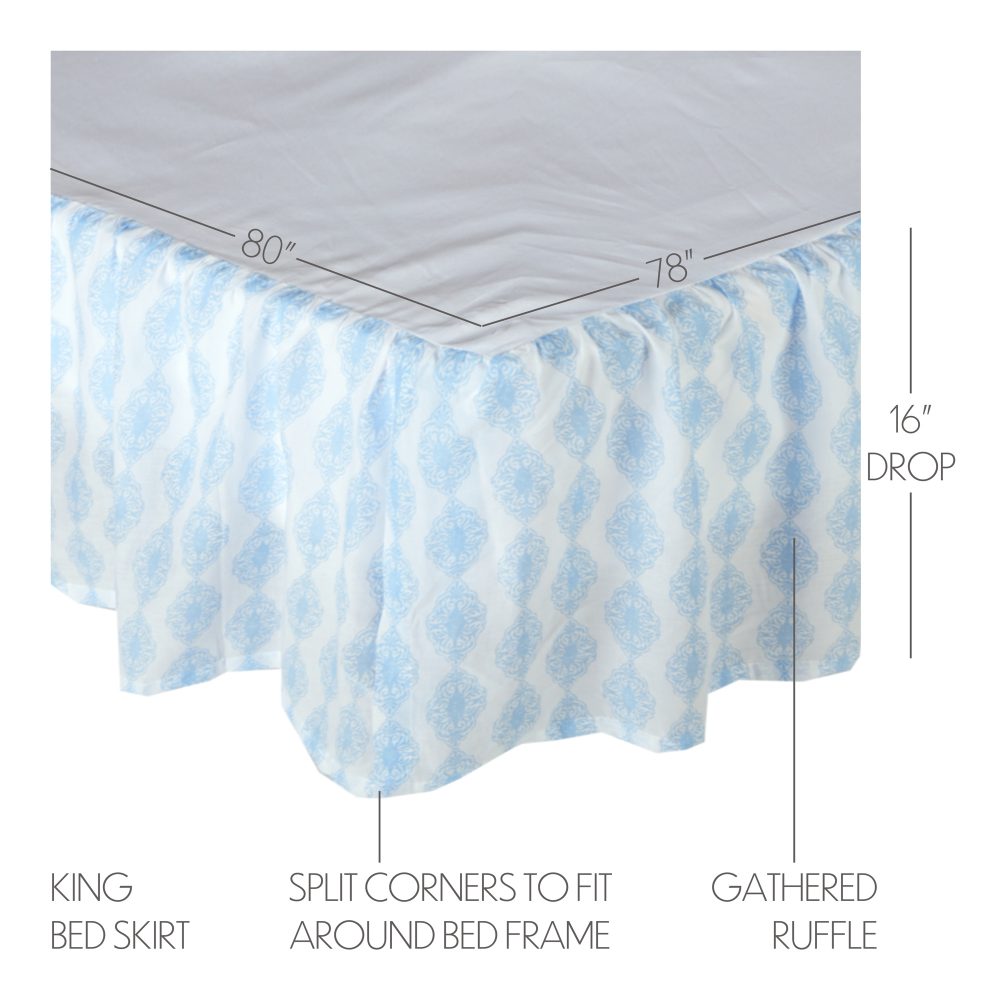 80"

78"

16"
DROP

KING
BED SKIRT

SPLIT CORNERS TO FIT
AROUND BED FRAME

GATHERED
RUFFLE