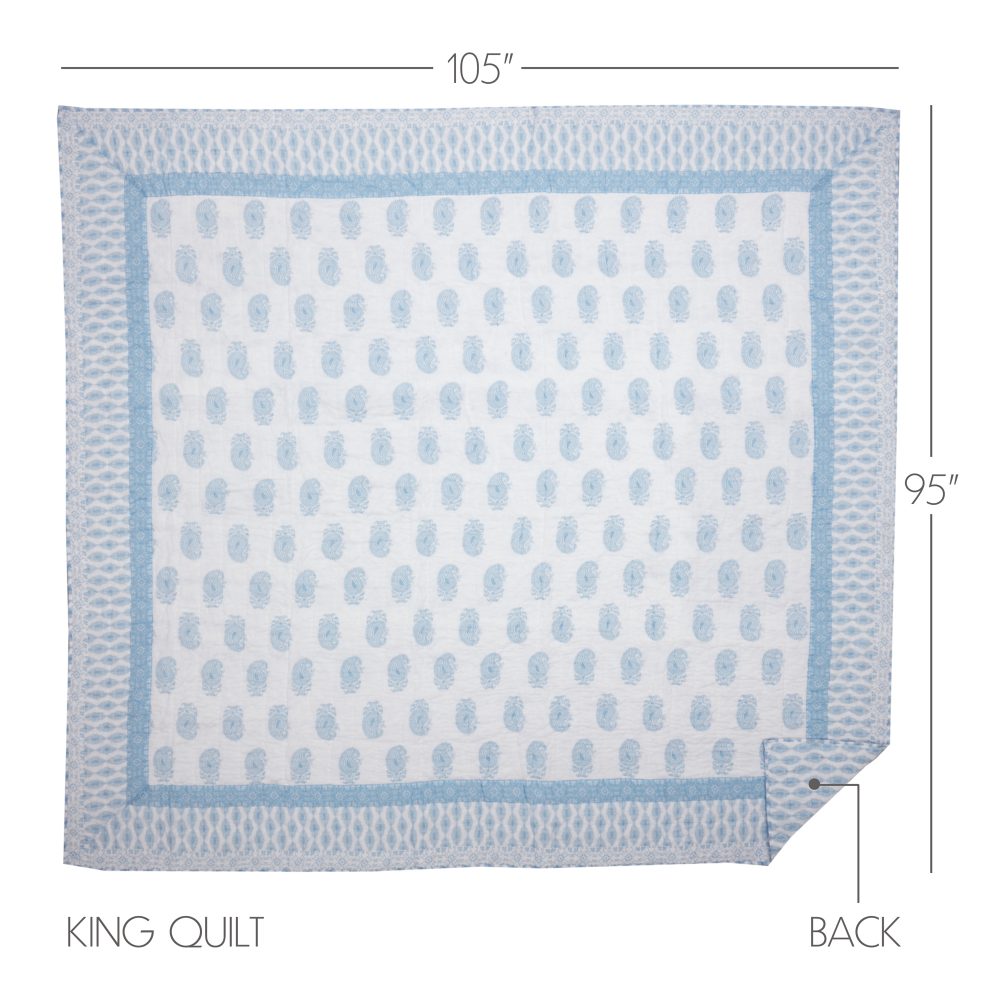 105"

95"

KING QUILT

BACK