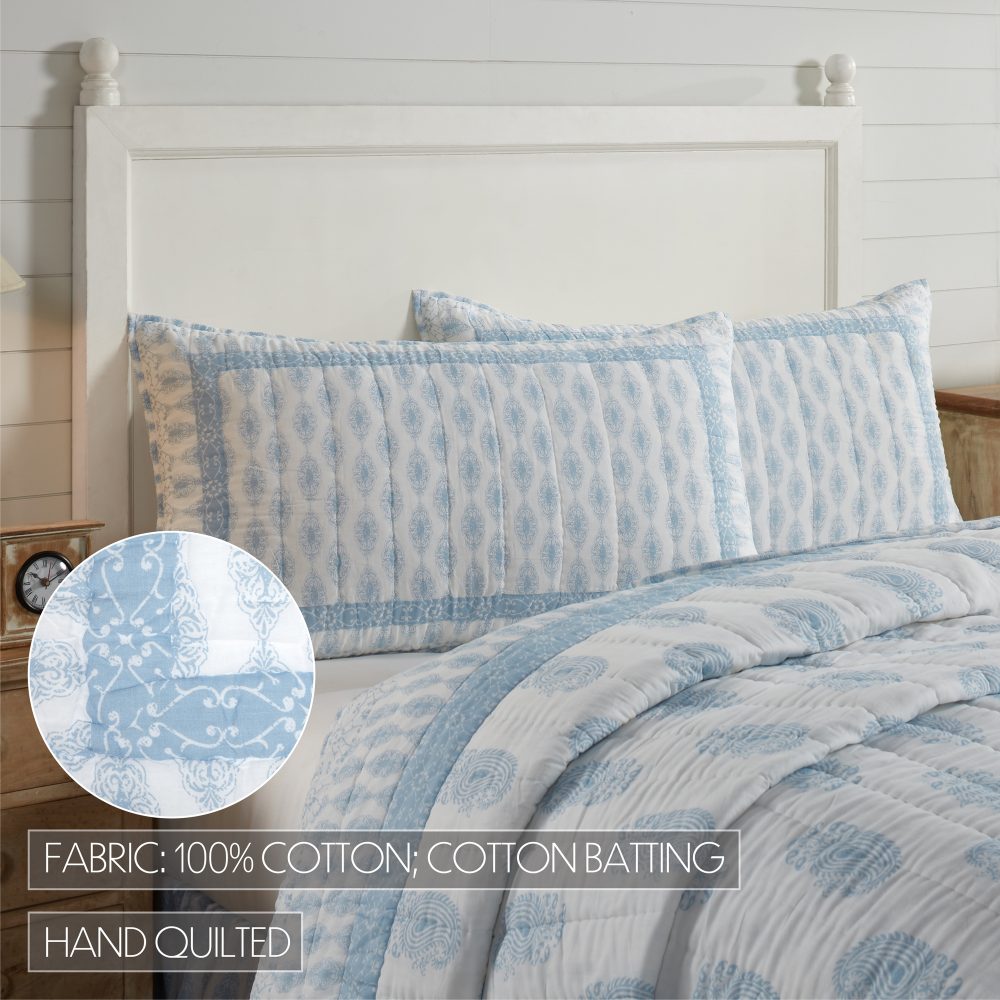 FABRIC: 100% COTTON; COTTON BATTING

HAND QUILTED