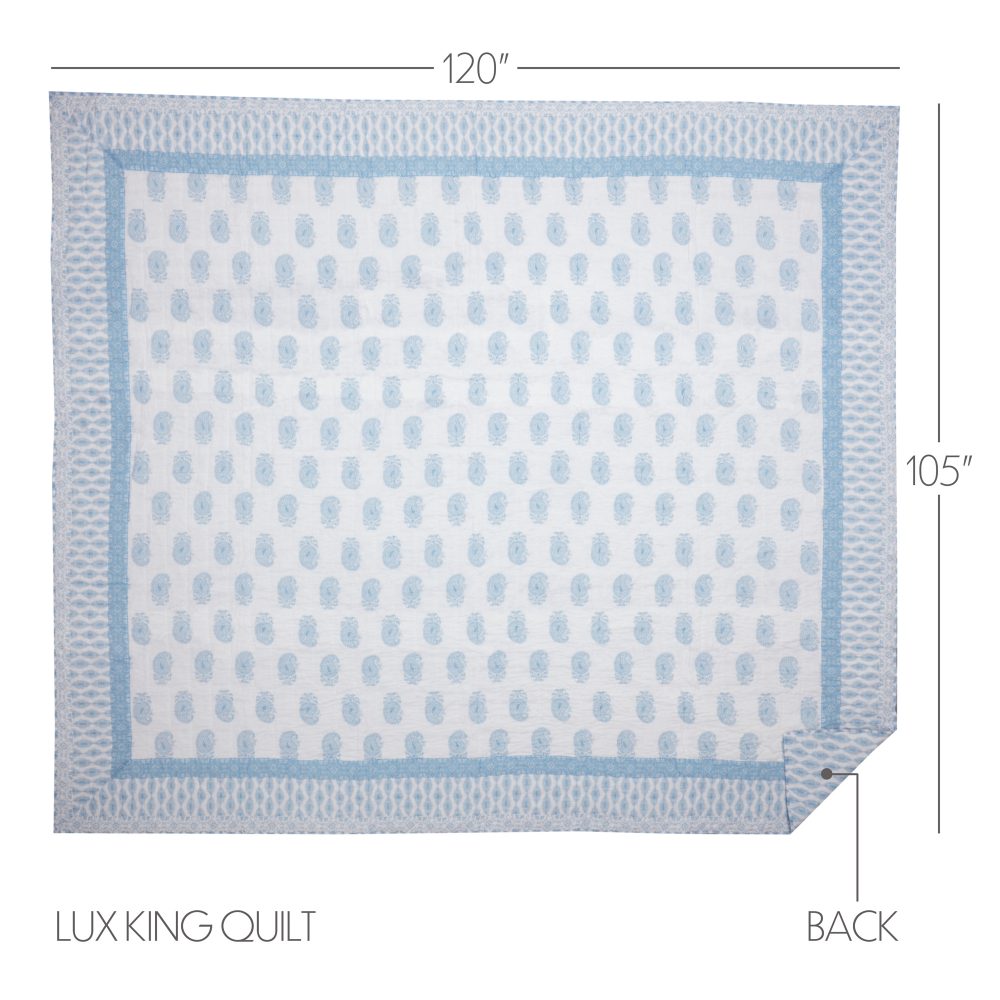 120"

105"

LUX KING QUILT

BACK