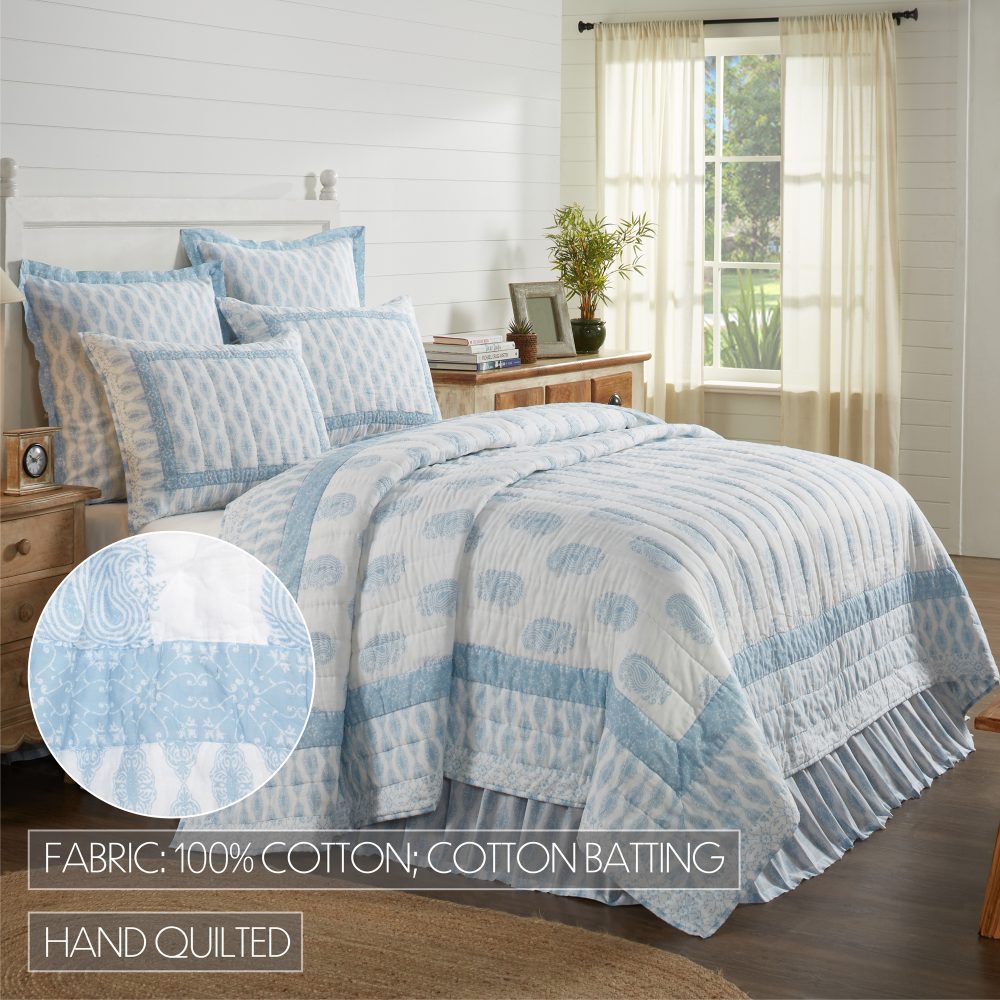 FABRIC: 100% COTTON; COTTON BATTING

HAND QUILTED