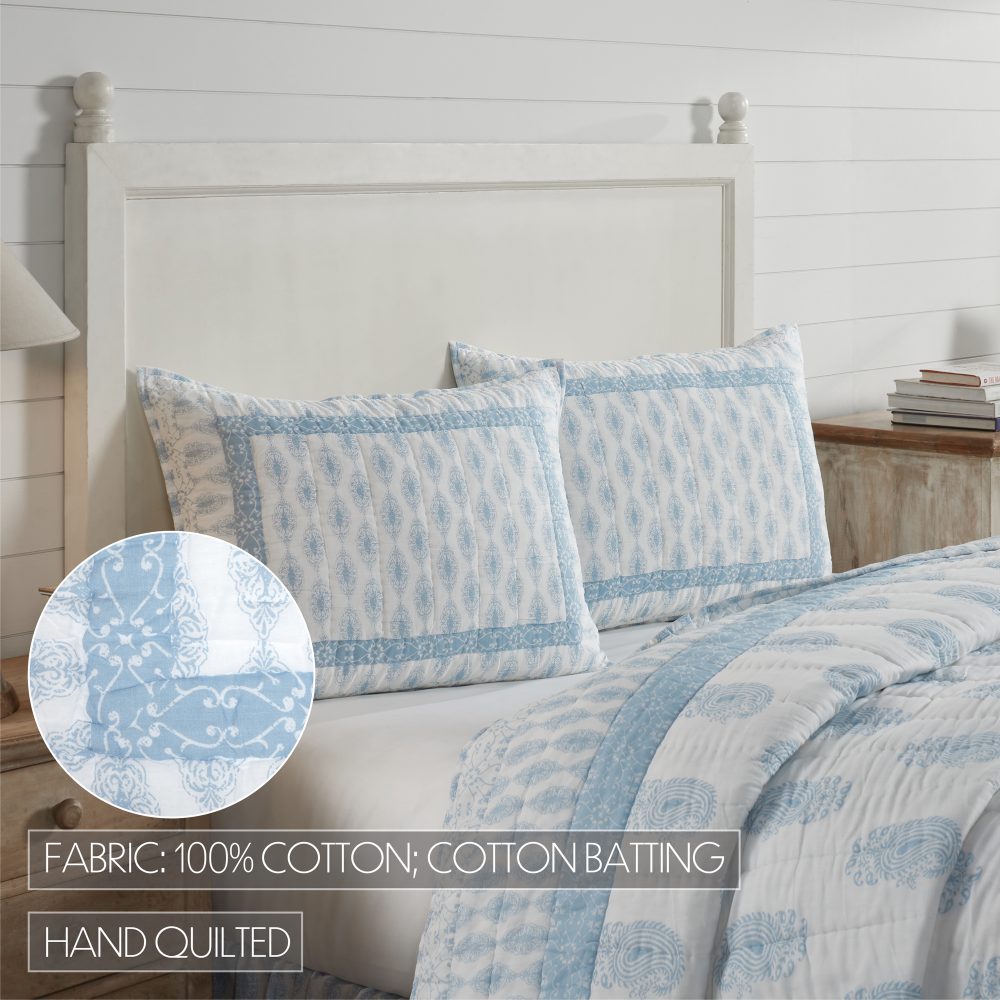 FABRIC: 100% COTTON; COTTON BATTING

HAND QUILTED