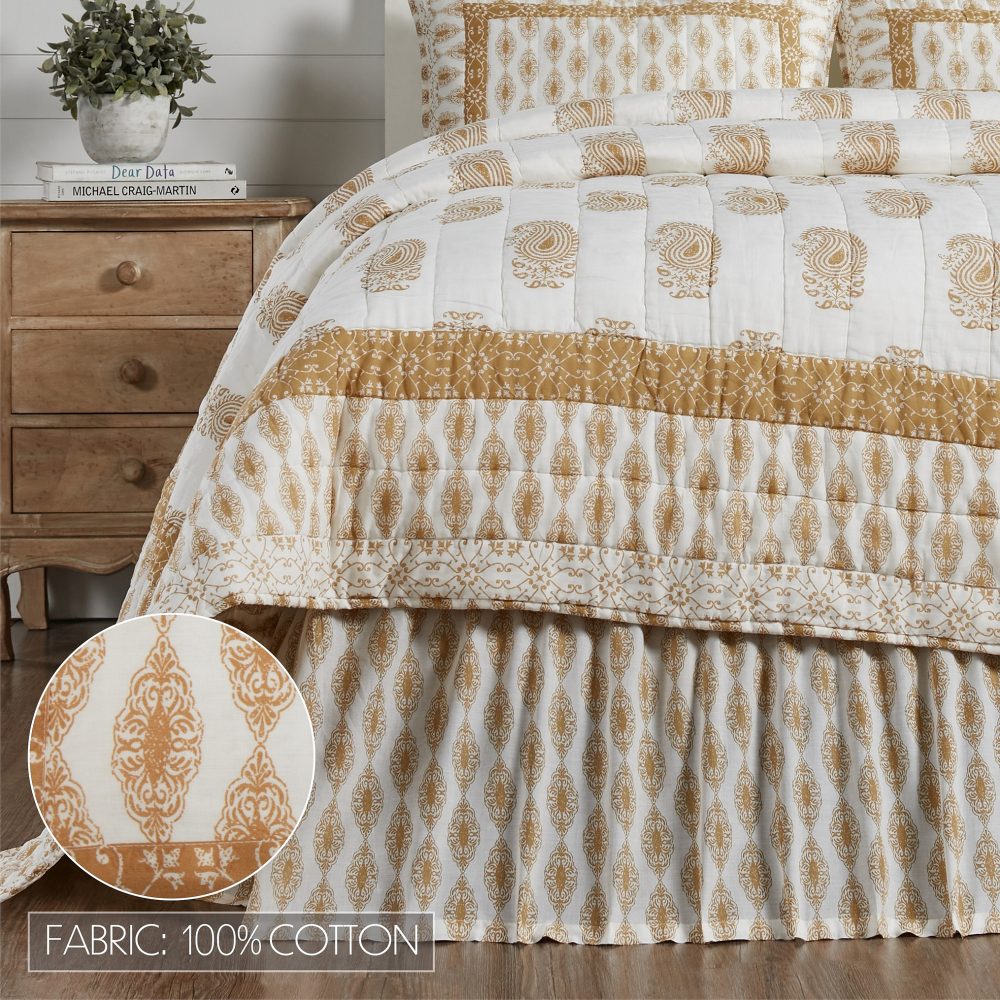 Dear Data
MICHAEL CRAIG-MARTIN

FABRIC: 100% COTTON