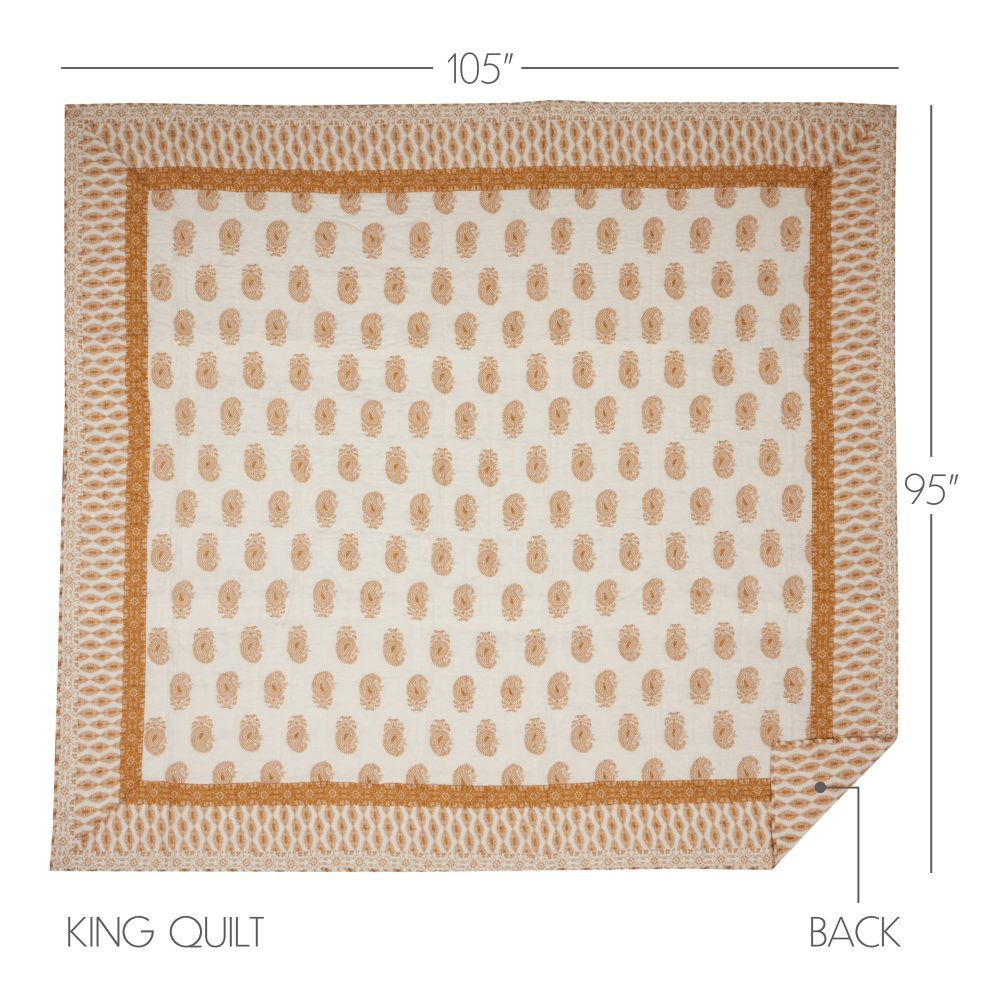 105"

95"

KING QUILT

BACK