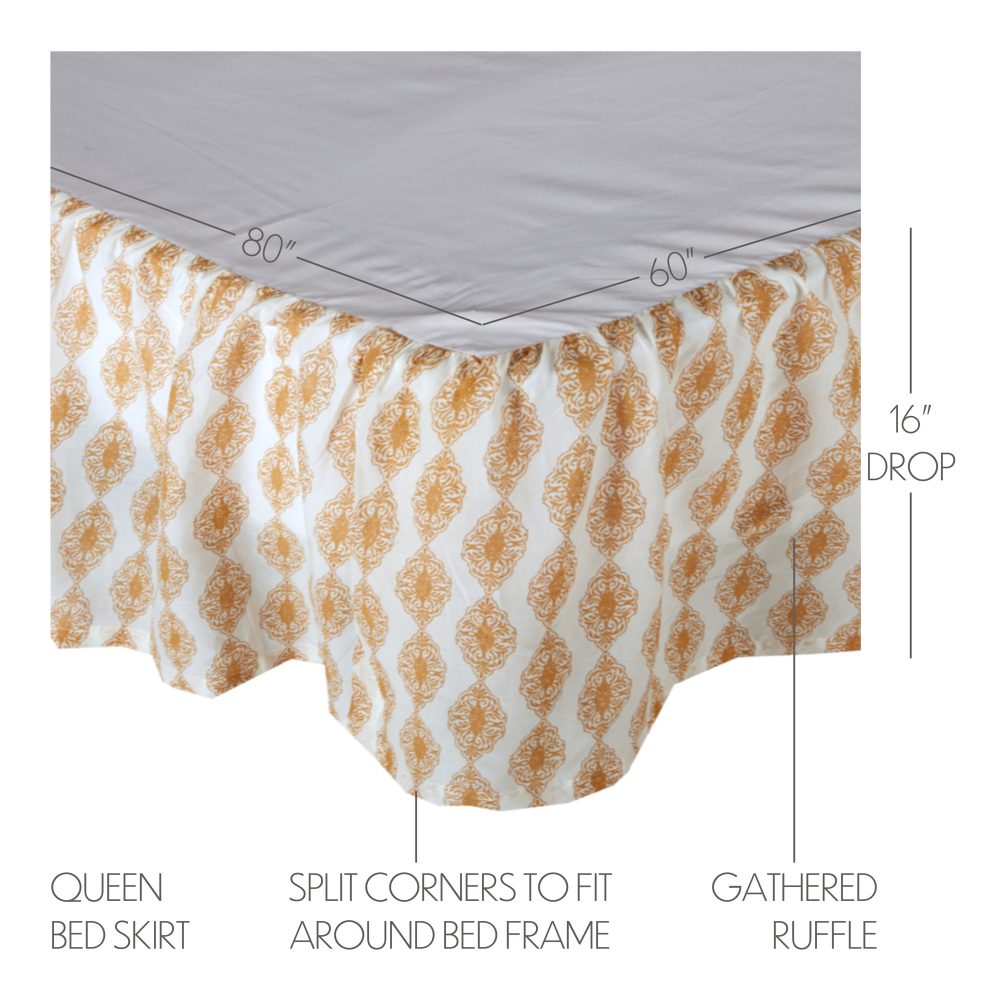 80"

60"

16"
DROP

QUEEN
BED SKIRT

SPLIT CORNERS TO FIT
AROUND BED FRAME

GATHERED
RUFFLE