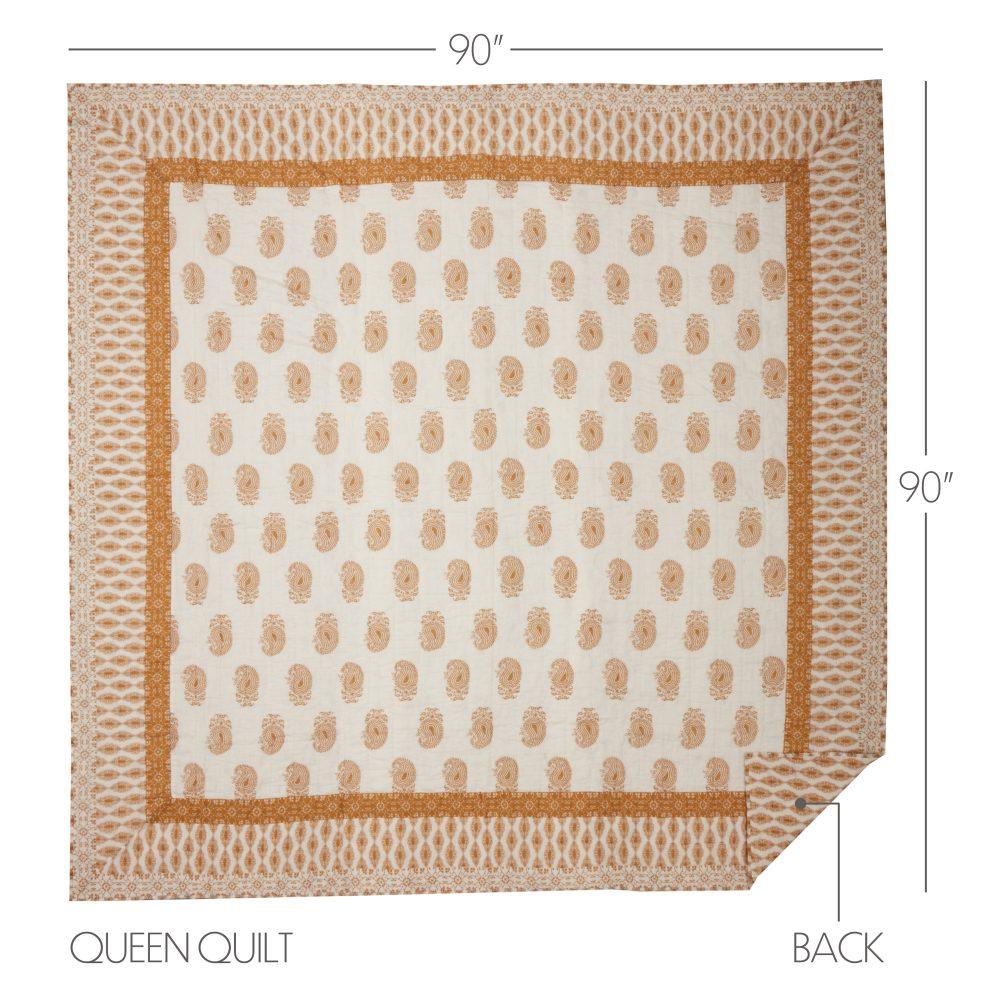 90″

90″

QUEEN QUILT

BACK