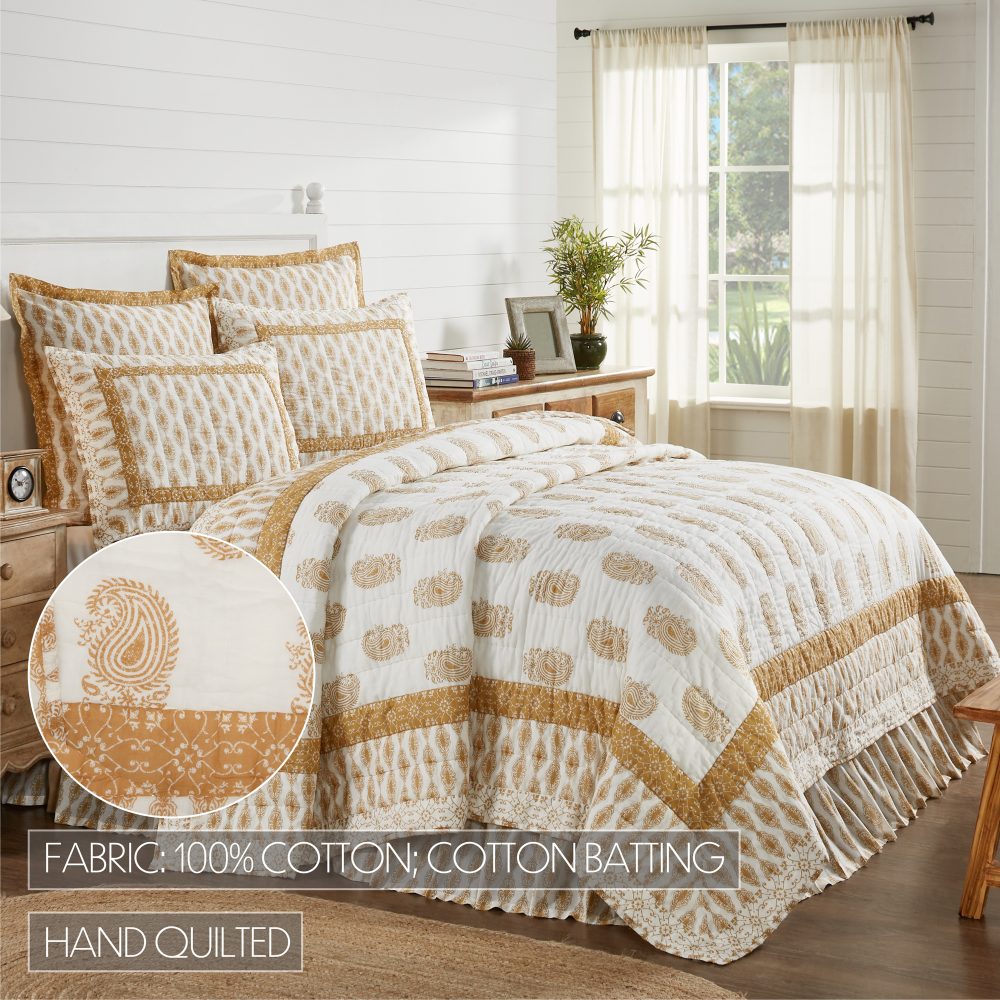 FABRIC: 100% COTTON; COTTON BATTING

HAND QUILTED