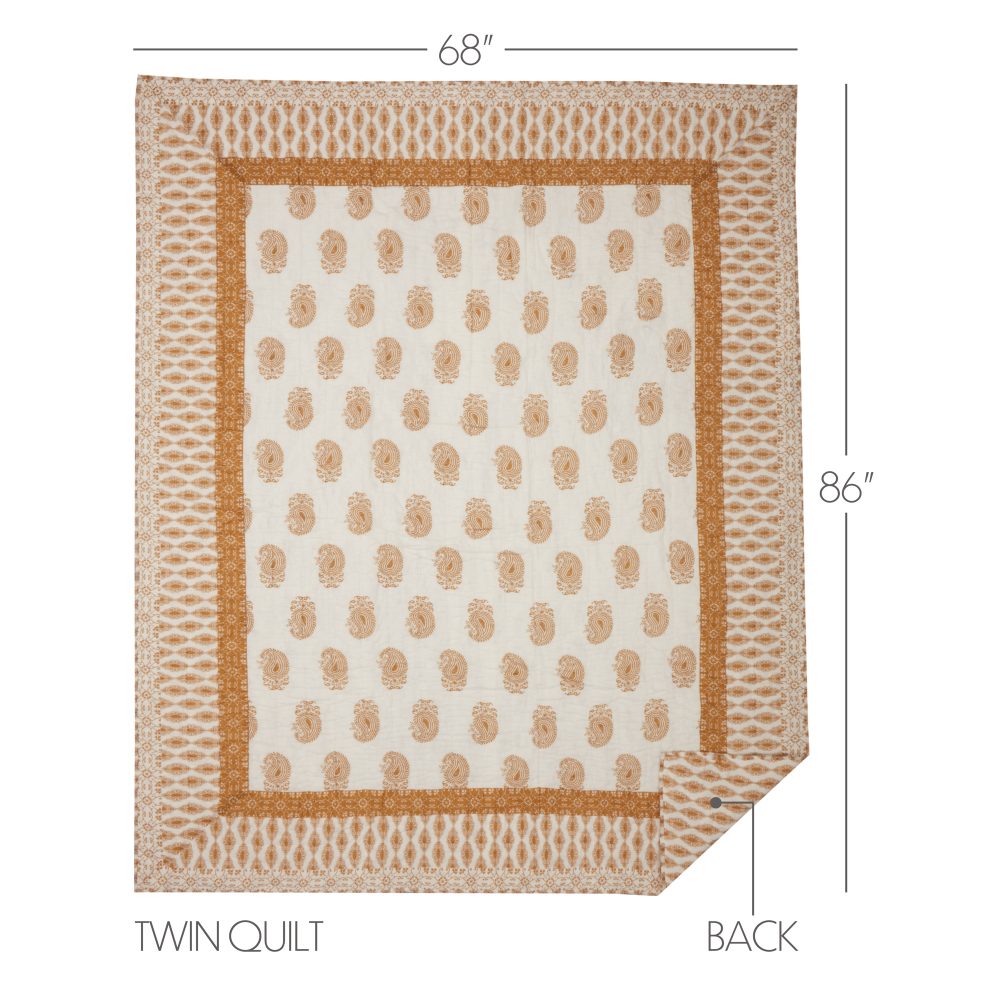 68"

86"

TWIN QUILT

BACK