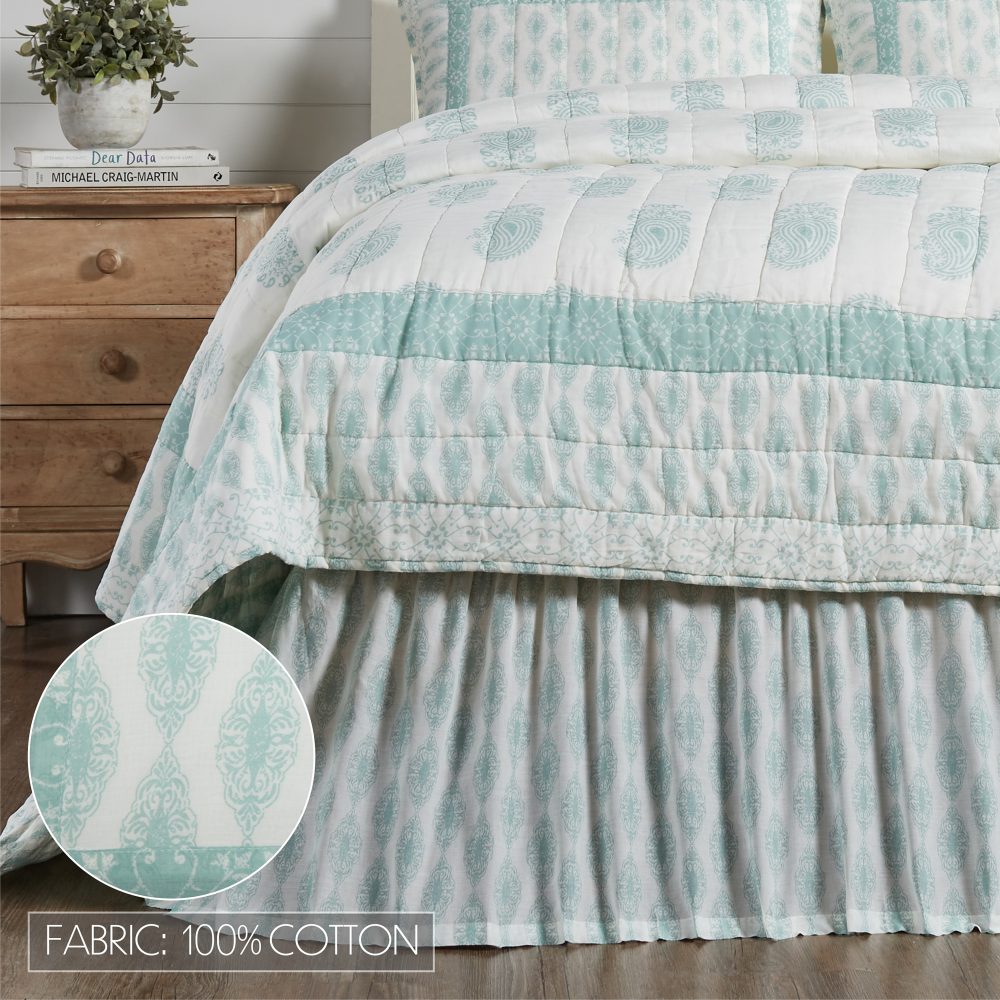 Dear Data
MICHAEL CRAIG-MARTIN

FABRIC: 100% COTTON