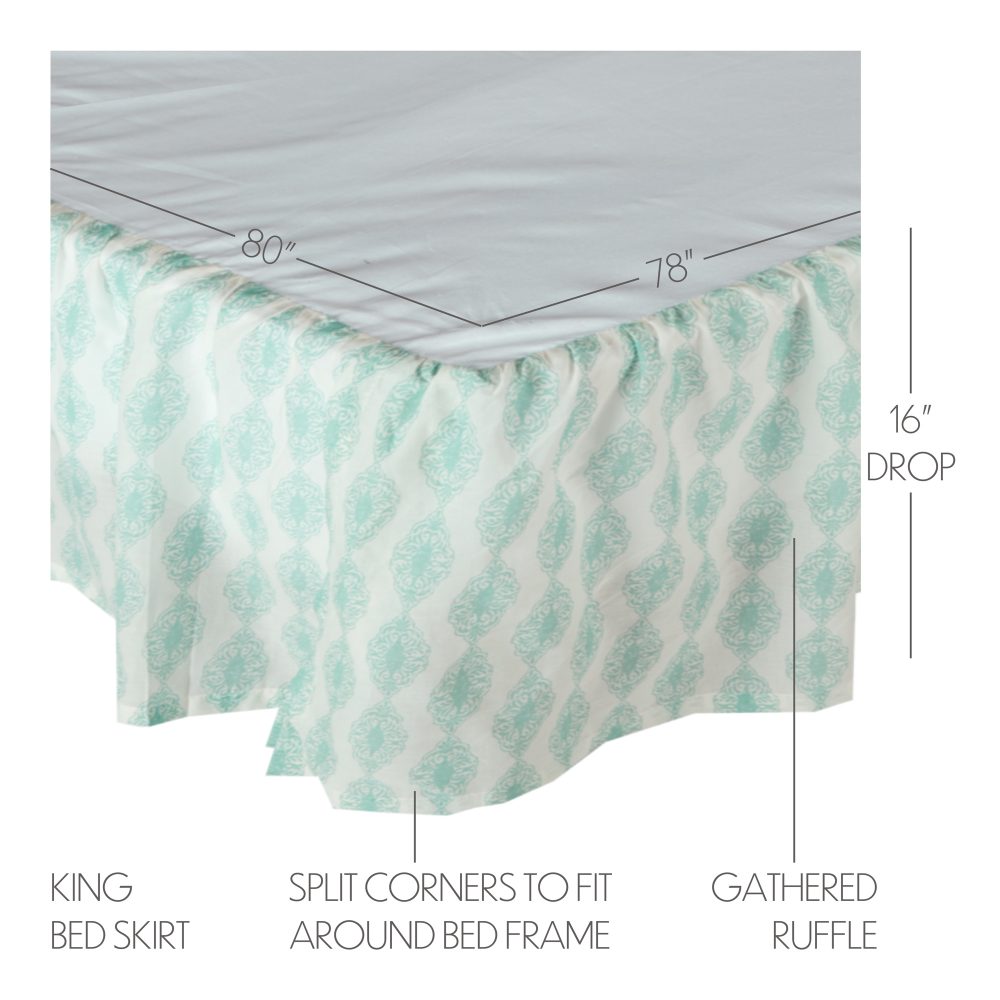 80"

78"

16"
DROP

KING
BED SKIRT

SPLIT CORNERS TO FIT
AROUND BED FRAME

GATHERED
RUFFLE