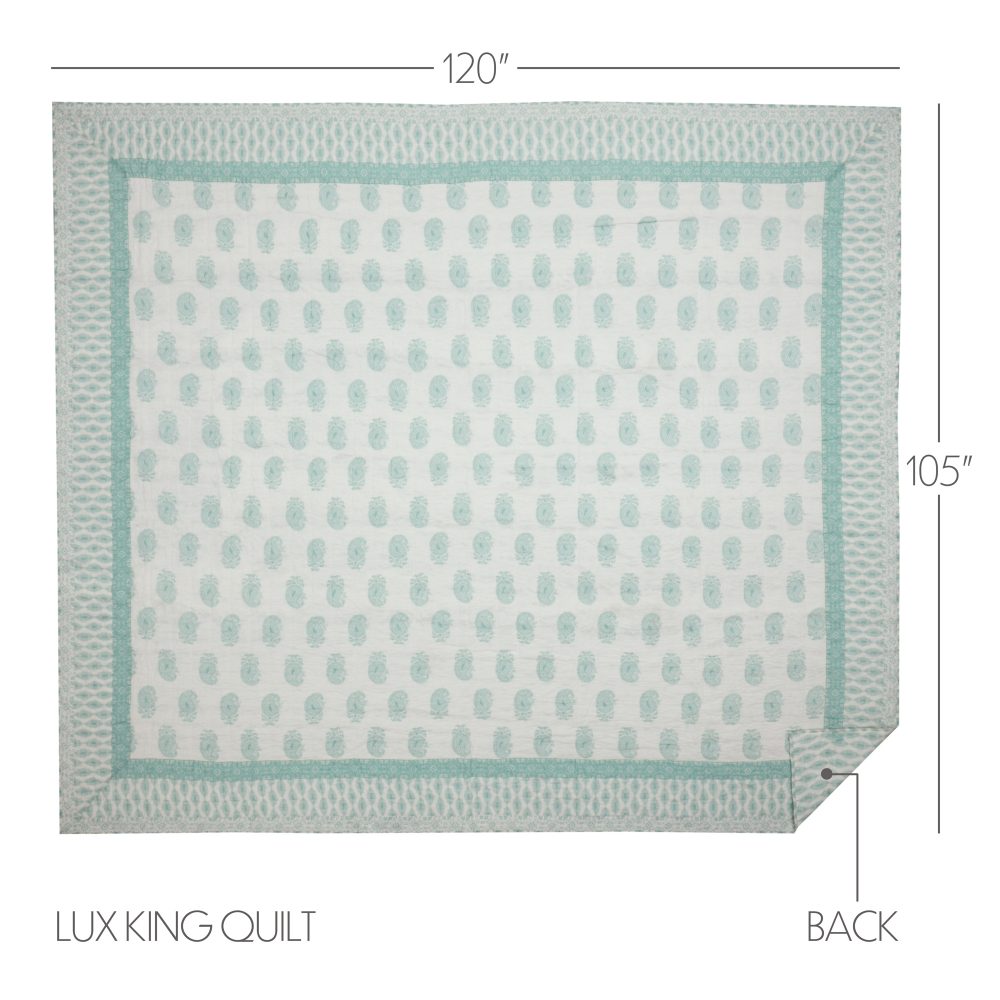 120"

105"

LUX KING QUILT

BACK