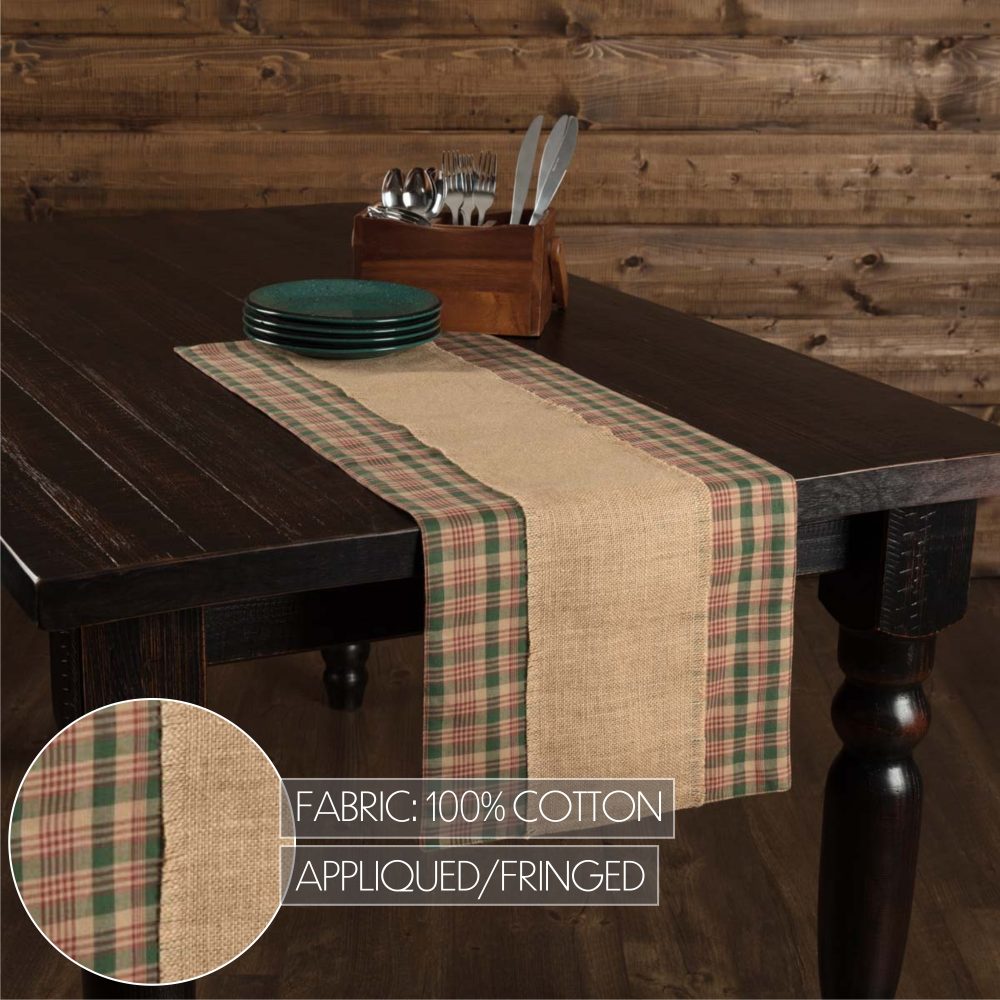 FABRIC: 100% COTTON

APPLIQUED/FRINGED