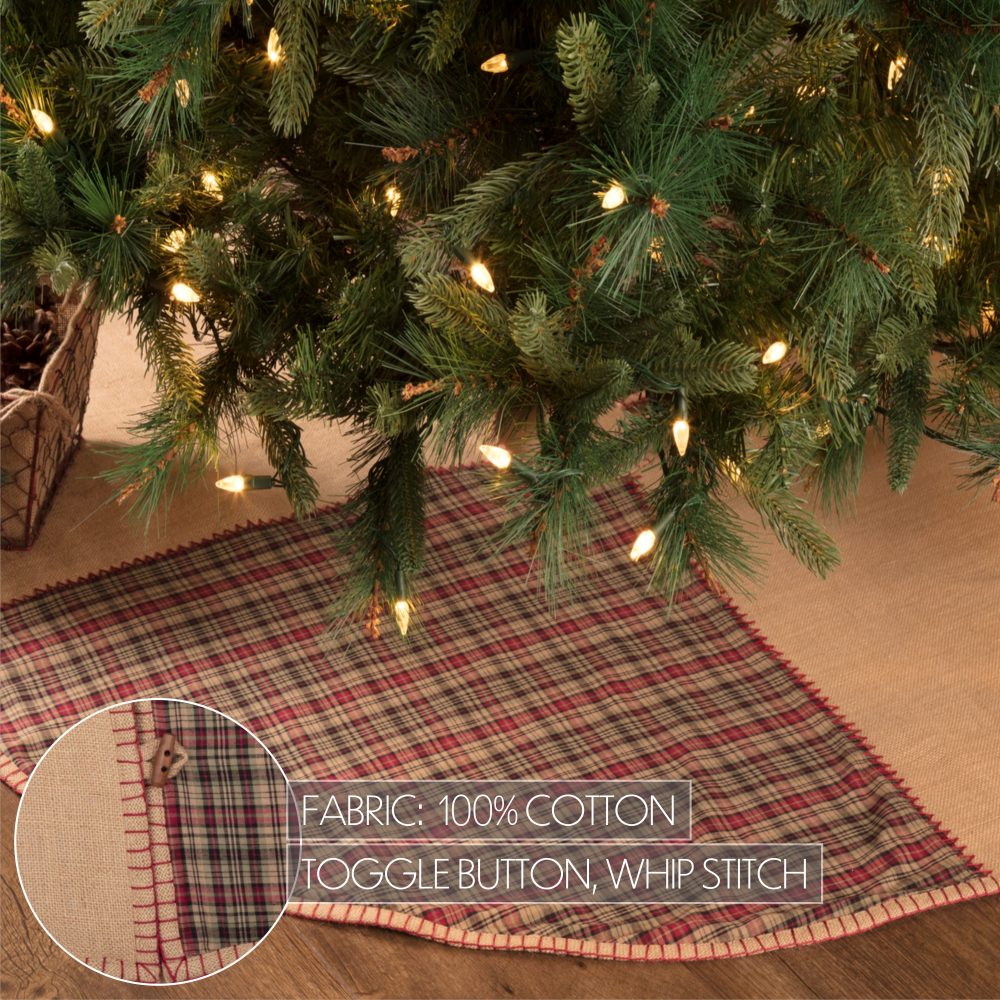 FABRIC: 100% COTTON

TOGGLE BUTTON, WHIP STITCH