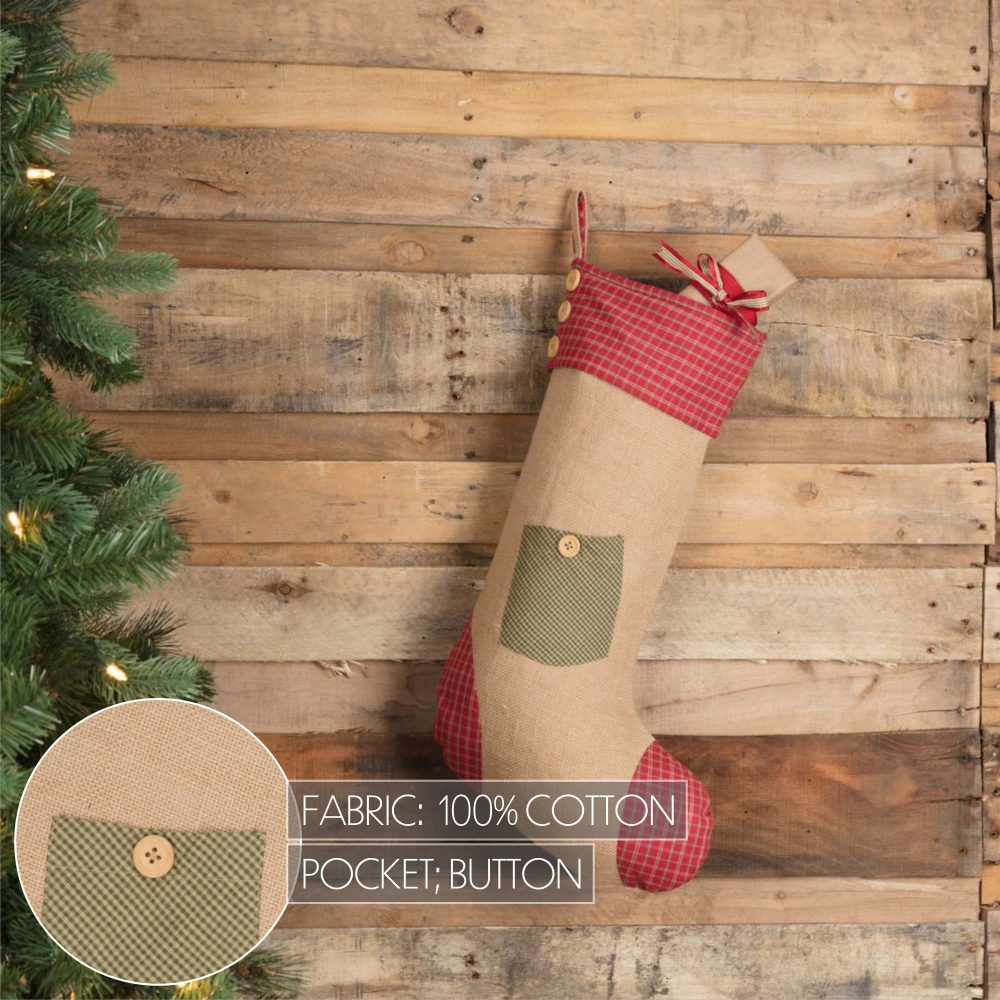 FABRIC: 100% COTTON
POCKET; BUTTON