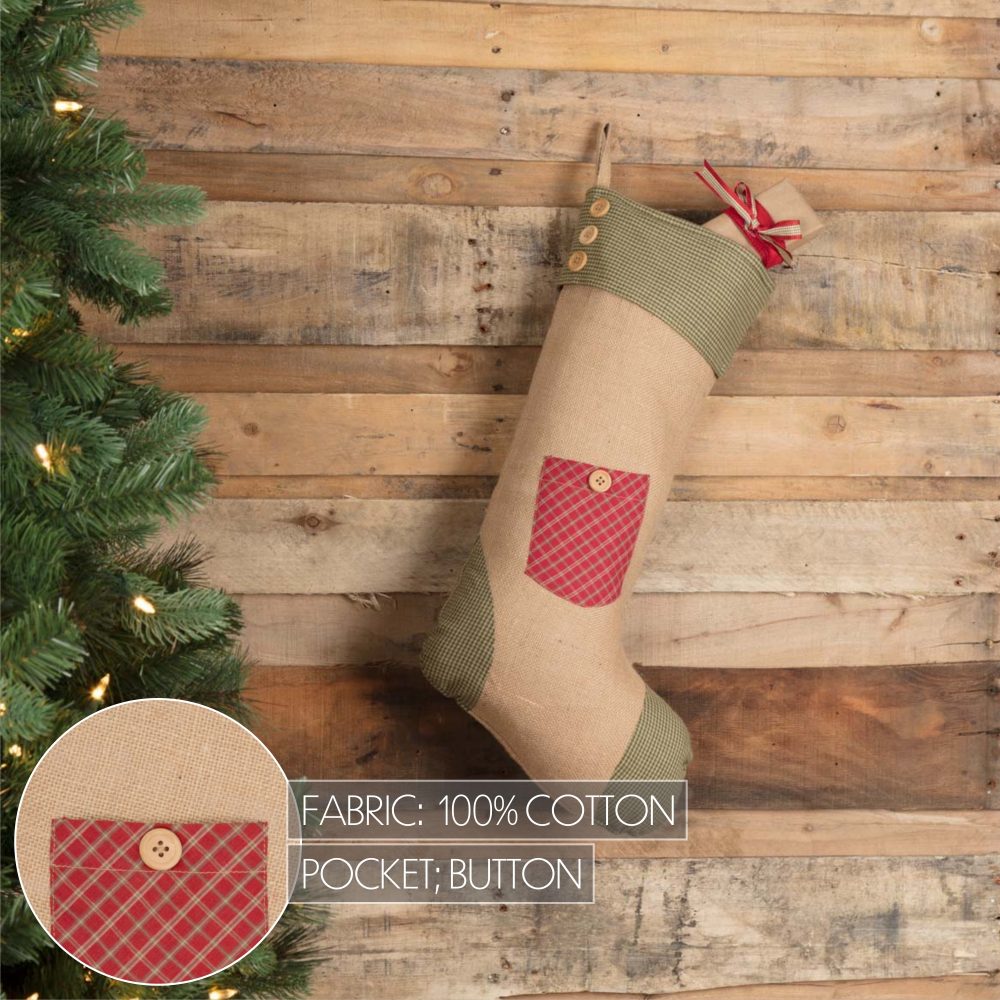 FABRIC: 100% COTTON

POCKET; BUTTON