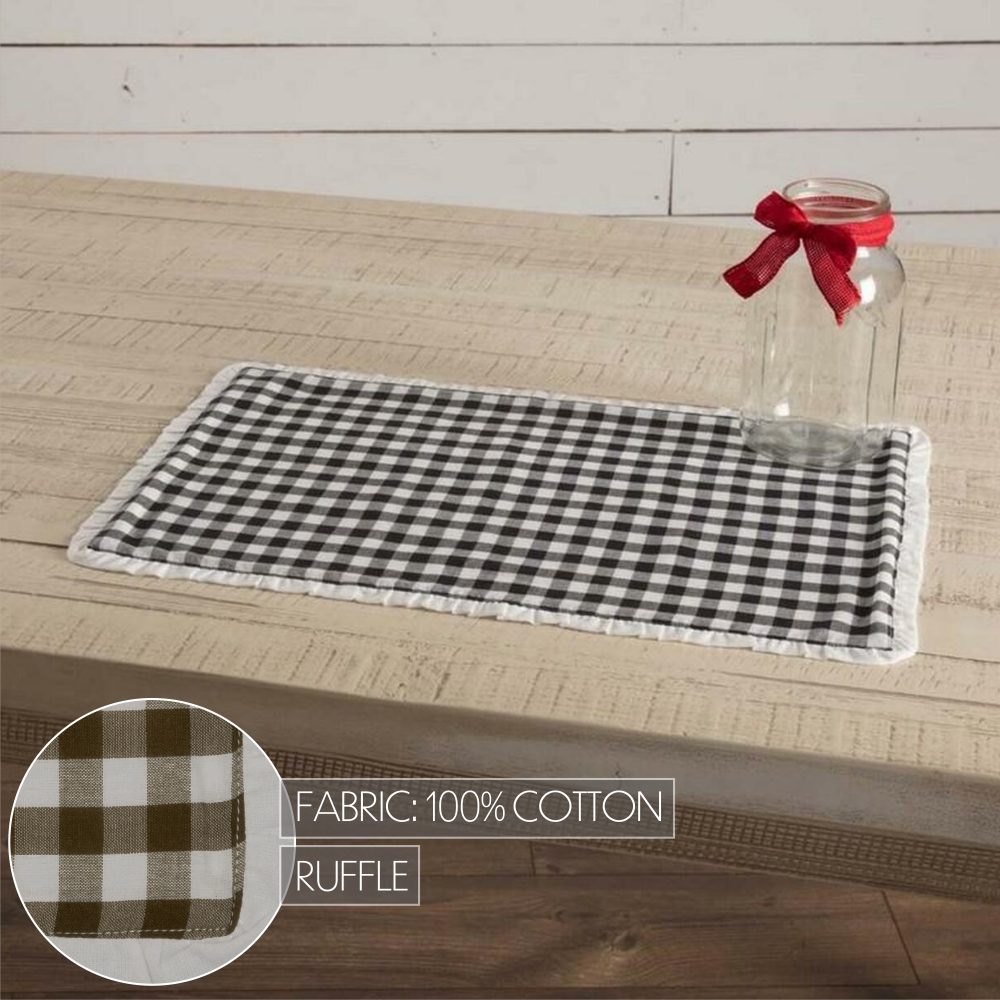 FABRIC: 100% COTTON

RUFFLE